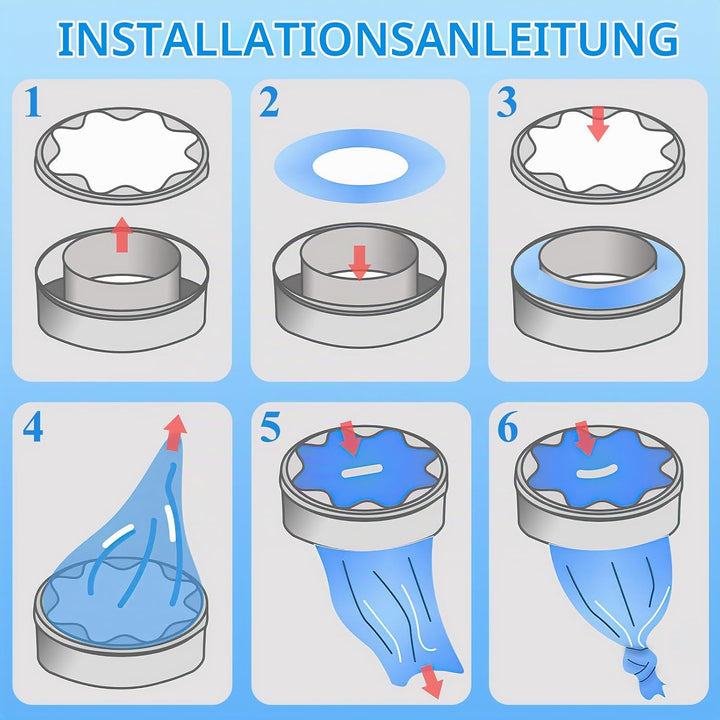 INSTALLATIONSANLEITUNG

1

2

3

4

5

6