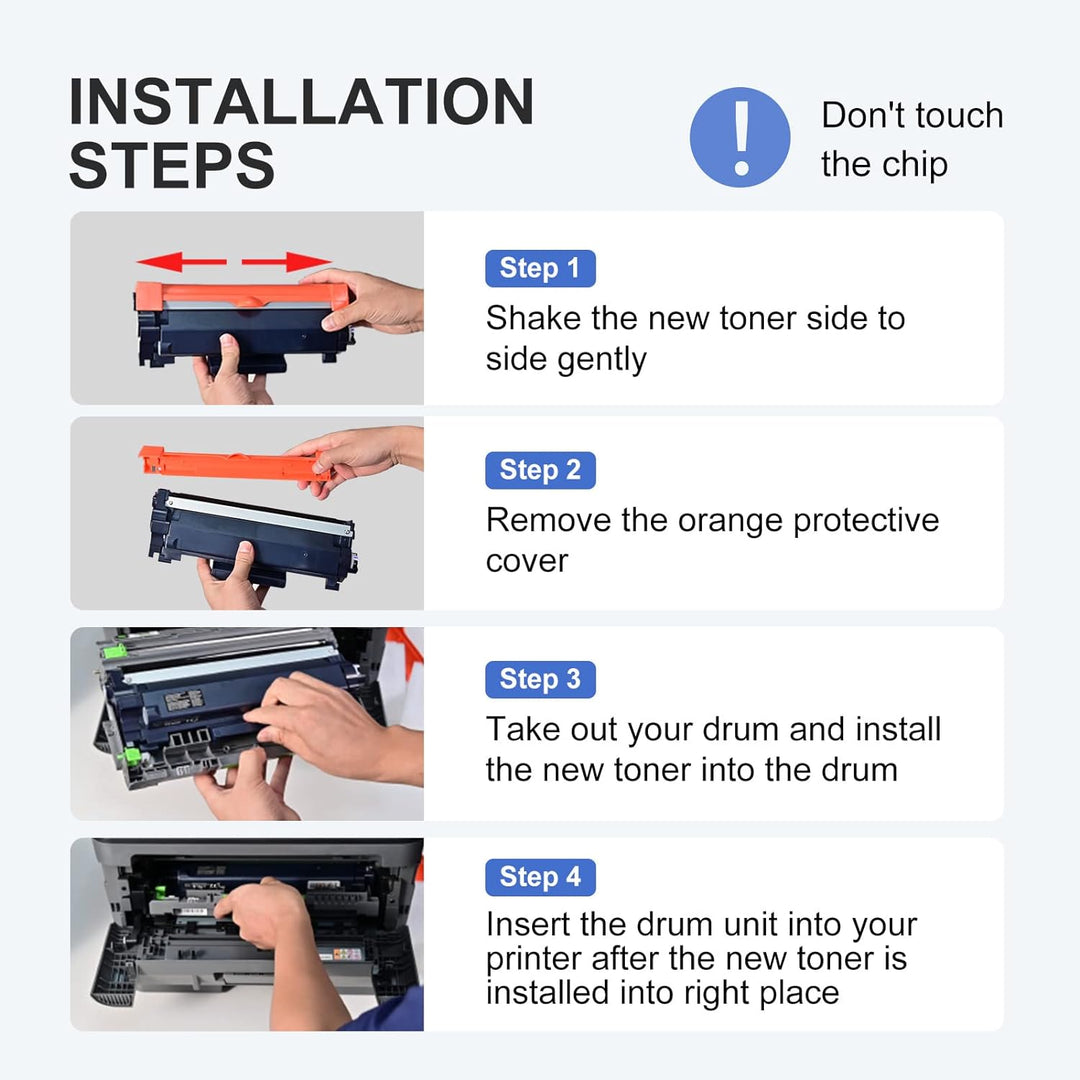 INSTALLATION STEPS

!

Don't touch the chip

Step 1

Shake the new toner side to side gently

Step 2

Remove the orange protective cover

Step 3

Take out your drum and install the new toner into the drum

Step 4

Insert the drum unit into your printer after the new toner is installed into right place