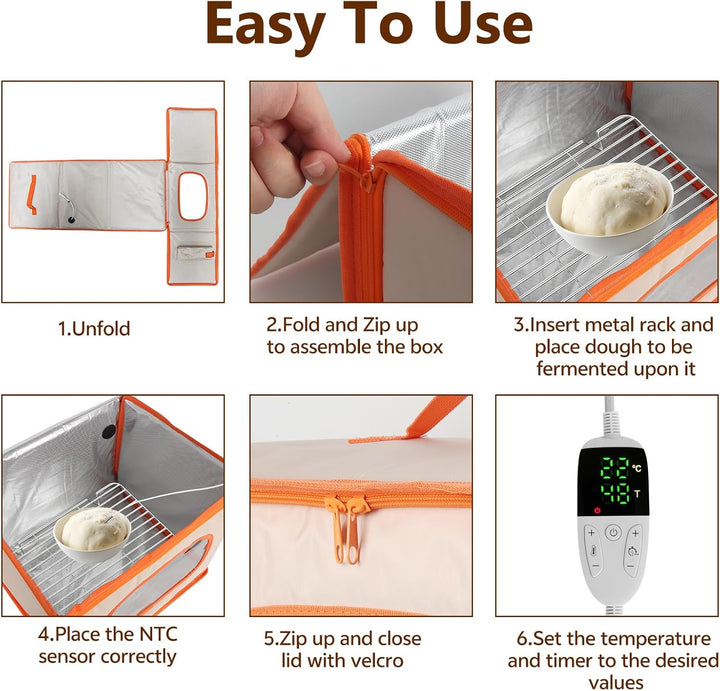 Easy To Use

1.Unfold

2.Fold and Zip up to assemble the box

3.Insert metal rack and place dough to be fermented upon it

22 °C
48 T

+
−
+
−

4.Place the NTC sensor correctly

5.Zip up and close lid with velcro

6.Set the temperature and timer to the desired values