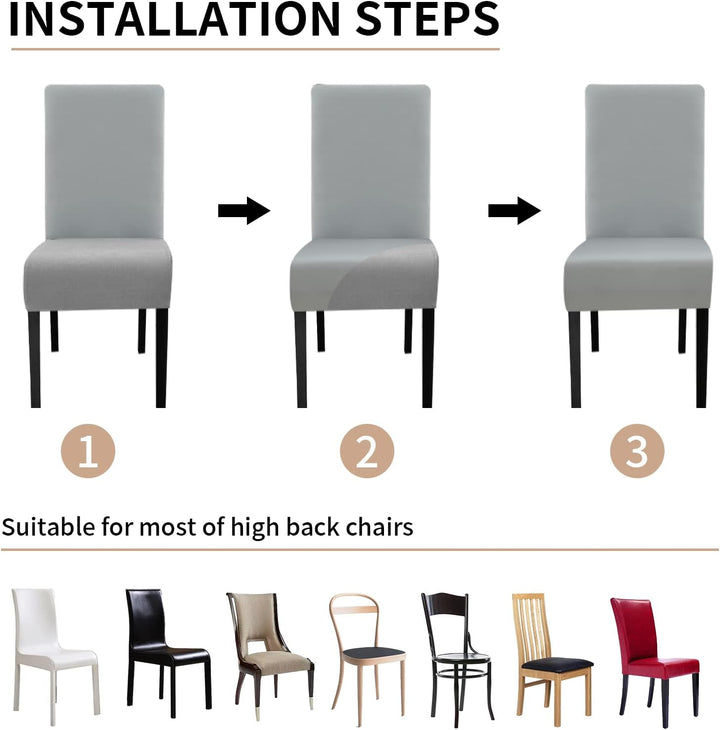 INSTALLATION STEPS

1

2

3

Suitable for most of high back chairs