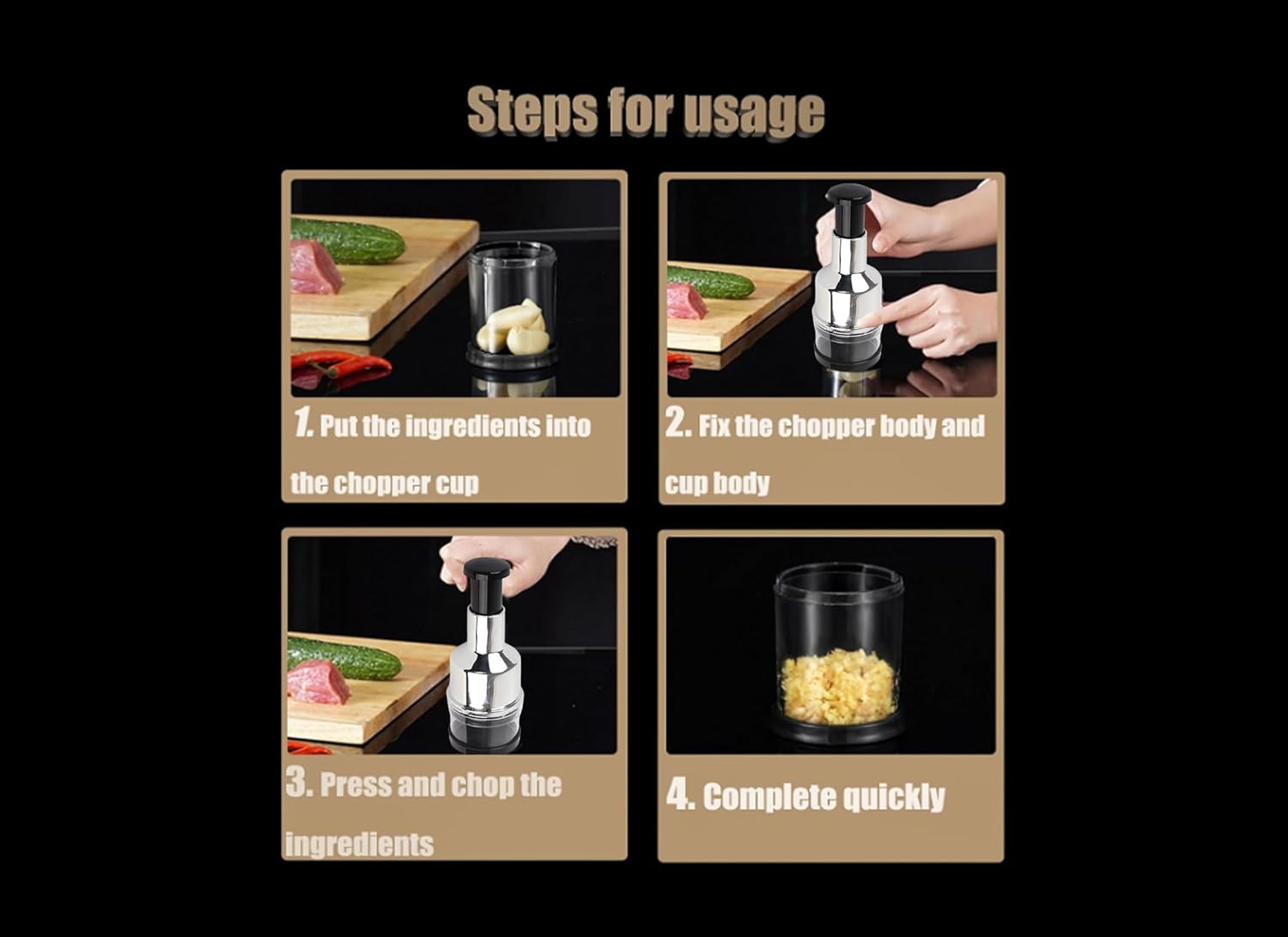 Steps for usage

1. Put the ingredients into the chopper cup

2. Fix the chopper body and cup body

3. Press and chop the ingredients

4. Complete quickly