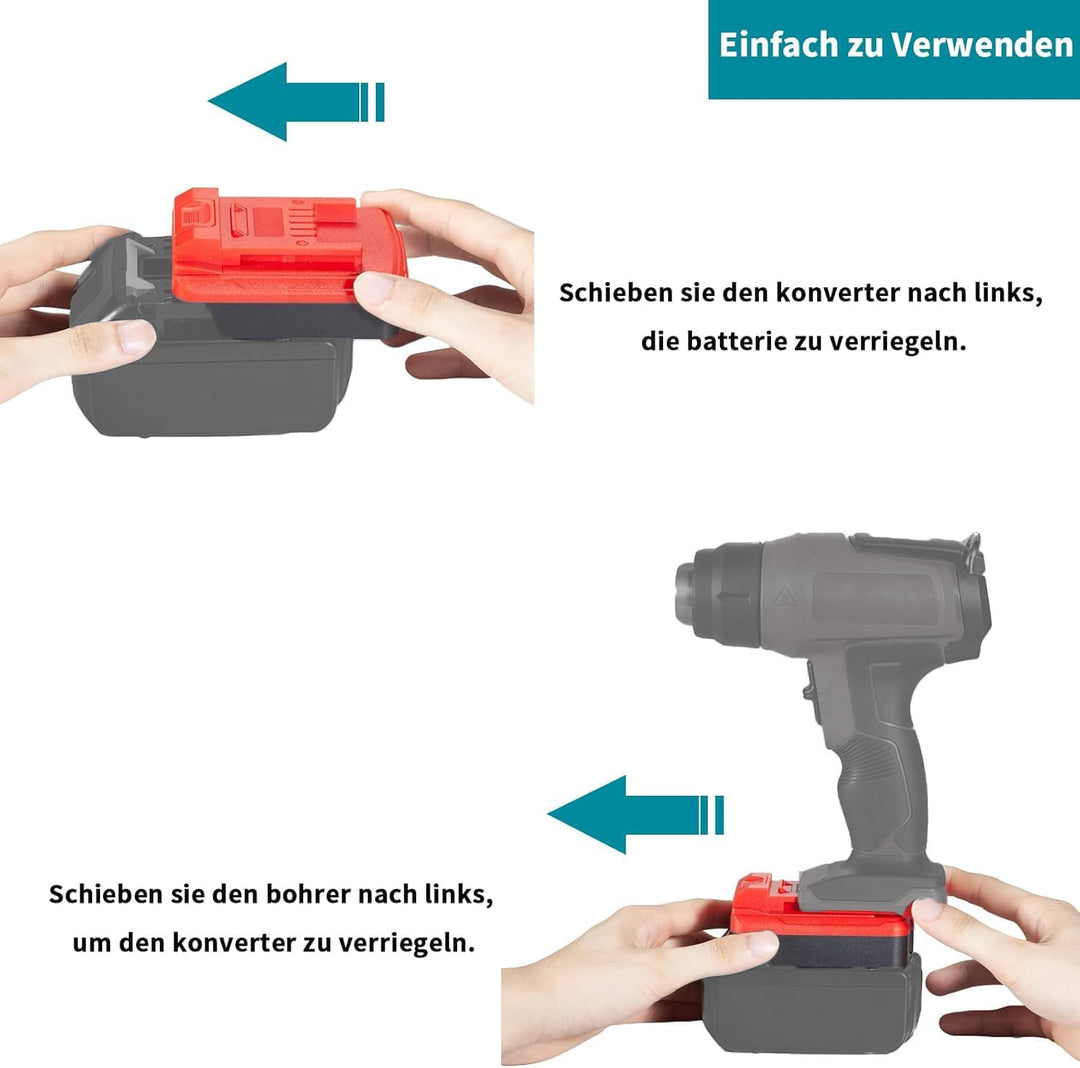 Einfach zu Verwenden

Schieben sie den konverter nach links, die batterie zu verriegeln.

Schieben sie den bohrer nach links, um den konverter zu verriegeln.