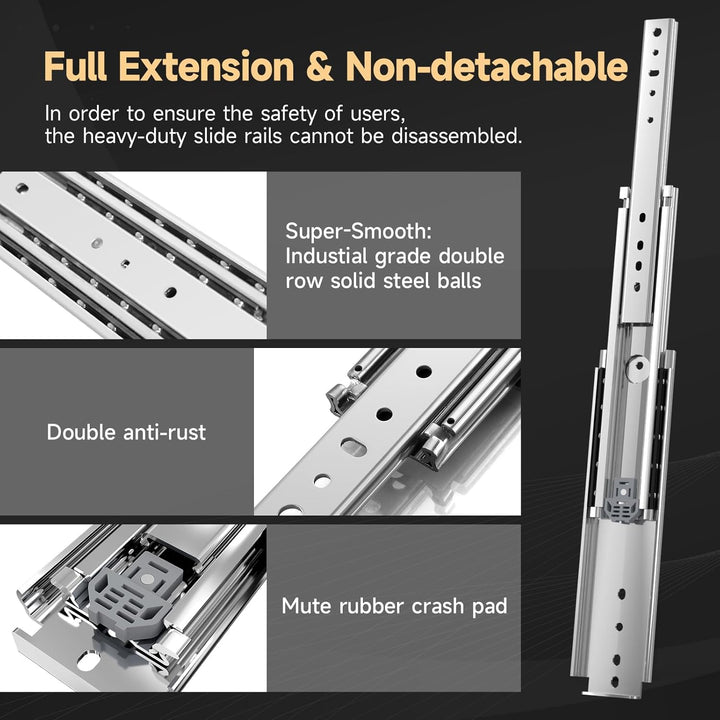 Full Extension & Non-detachable

In order to ensure the safety of users, the heavy-duty slide rails cannot be disassembled.

Super-Smooth: Industial grade double row solid steel balls

Double anti-rust

Mute rubber crash pad