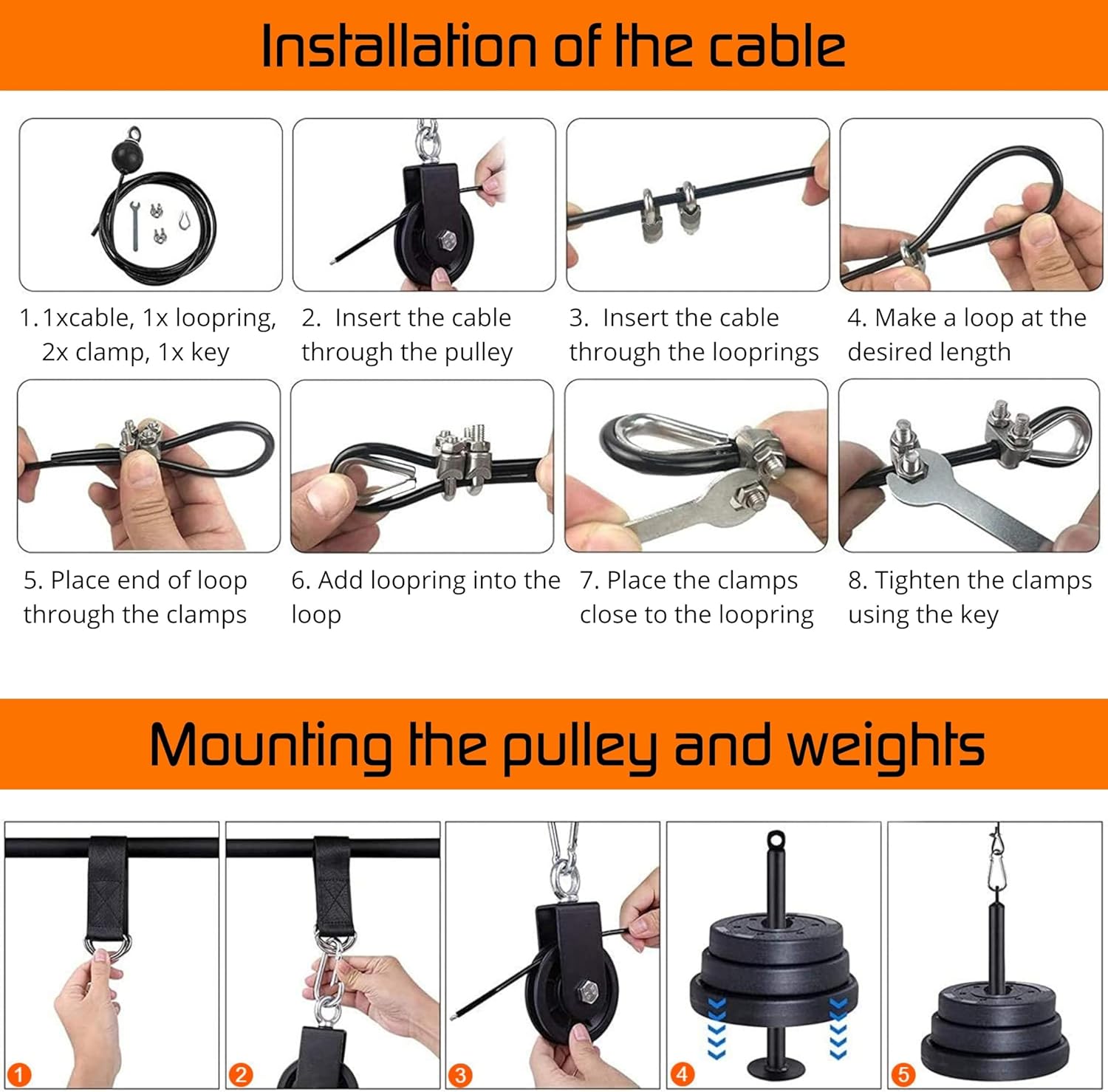 Installation of the cable

1. 1xcable, 1x loopring, 2x clamp, 1x key

2. Insert the cable through the pulley

3. Insert the cable through the looprings

4. Make a loop at the desired length

5. Place end of loop through the clamps

6. Add loopring into the loop

7. Place the clamps close to the loopring

8. Tighten the clamps using the key

Mounting the pulley and weights

1

2

3

4

5