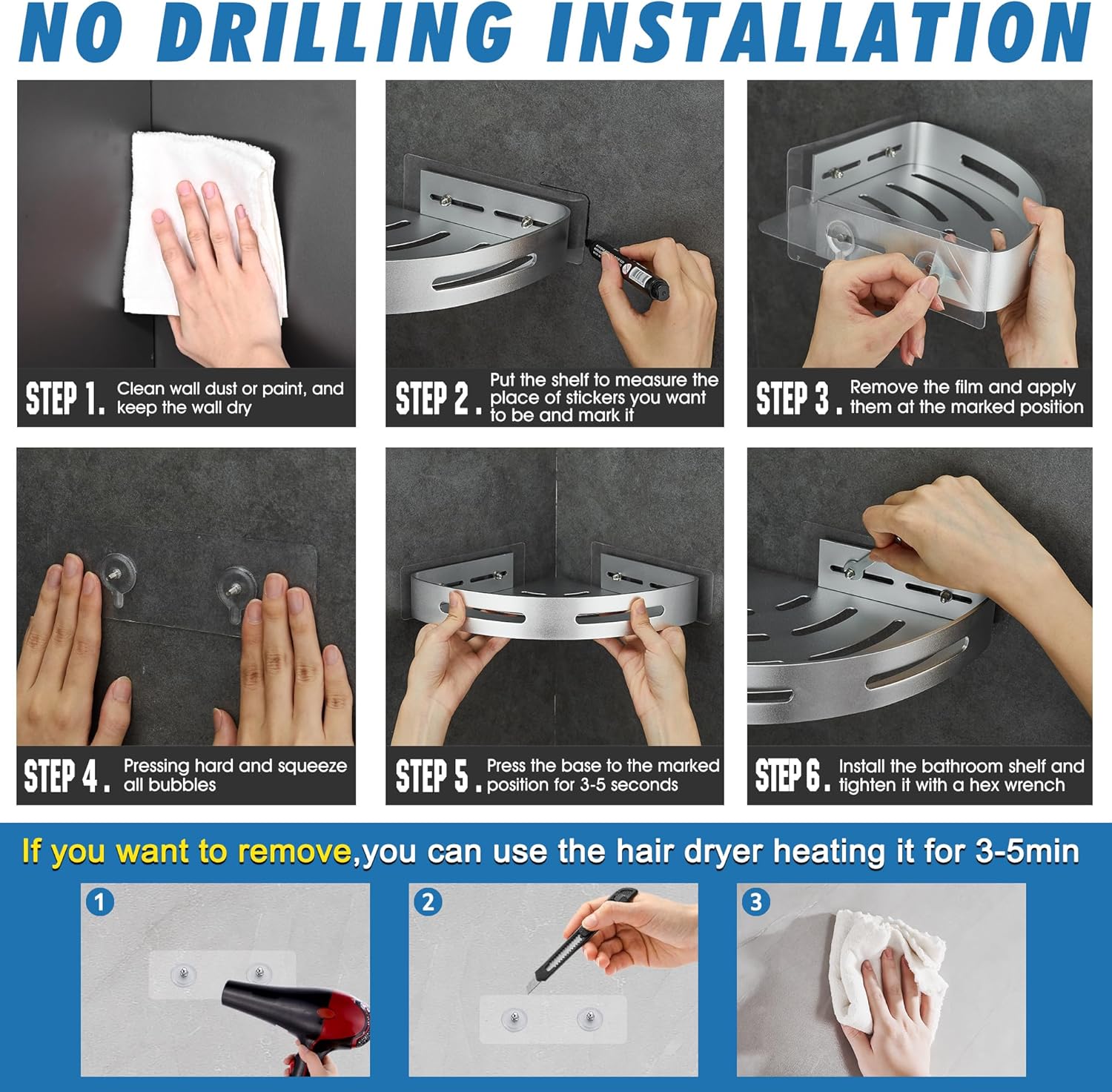 NO DRILLING INSTALLATION

STEP 1. Clean wall dust or paint, and keep the wall dry

STEP 2. Put the shelf to measure the place of stickers you want to be and mark it

STEP 3. Remove the film and apply them at the marked position

STEP 4. Pressing hard and squeeze all bubbles

STEP 5. Press the base to the marked position for 3-5 seconds

STEP 6. Install the bathroom shelf and tighten it with a hex wrench

If you want to remove,you can use the hair dryer heating it for 3-5min

1

2

3