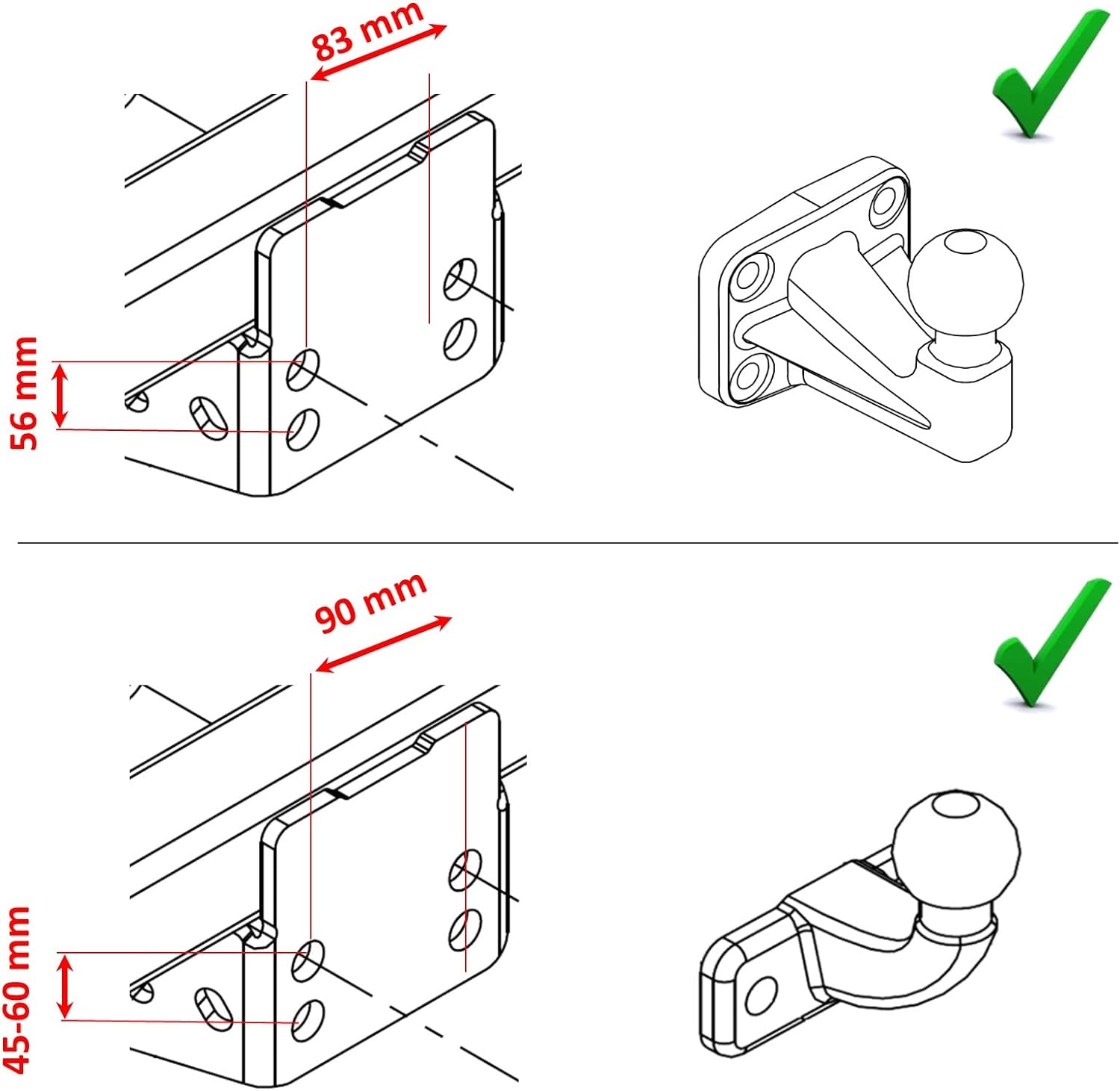 83 mm

56 mm

90 mm

45-60 mm