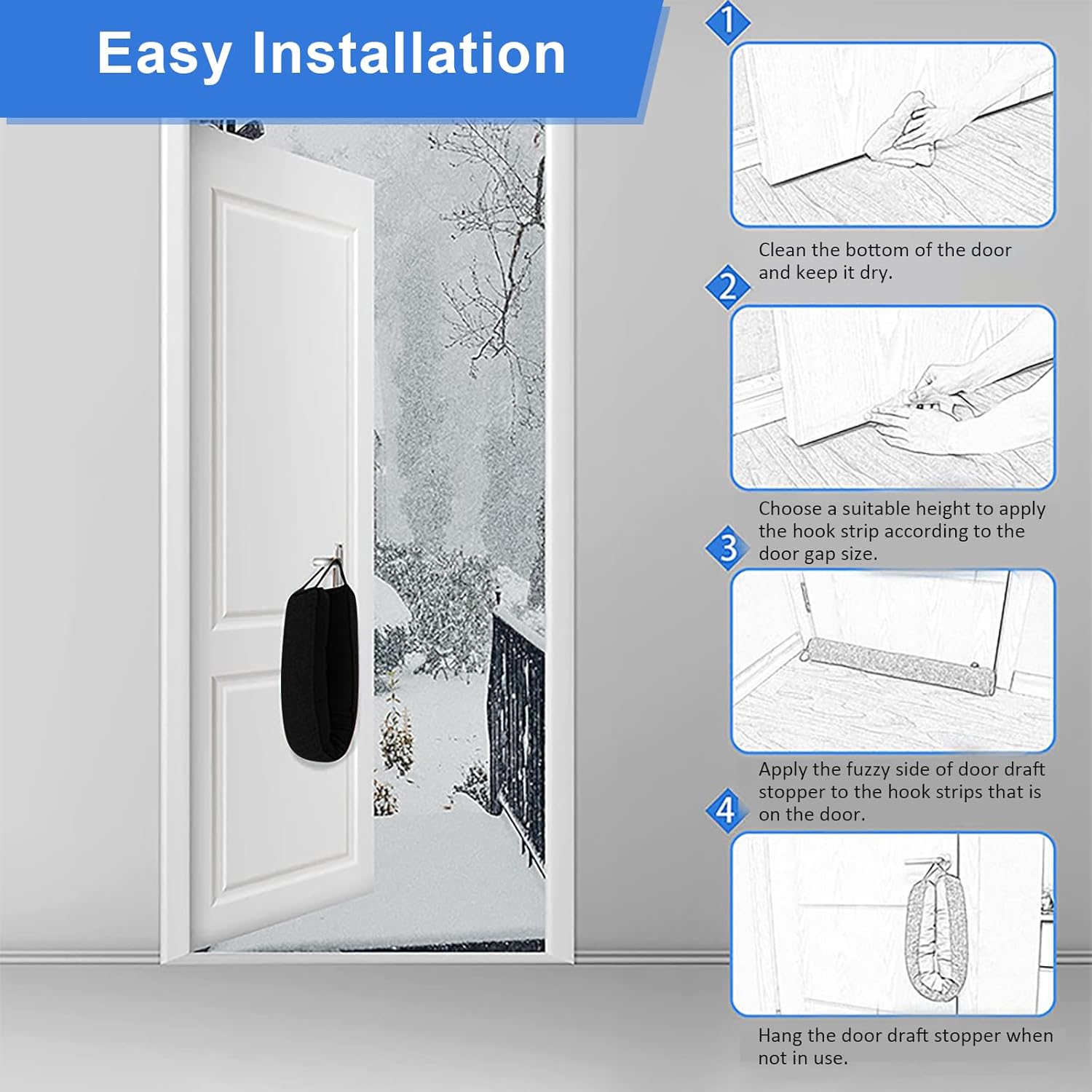 Easy Installation

1

Clean the bottom of the door and keep it dry.

2

Choose a suitable height to apply the hook strip according to the door gap size.

3

Apply the fuzzy side of door draft stopper to the hook strips that is on the door.

4

Hang the door draft stopper when not in use.