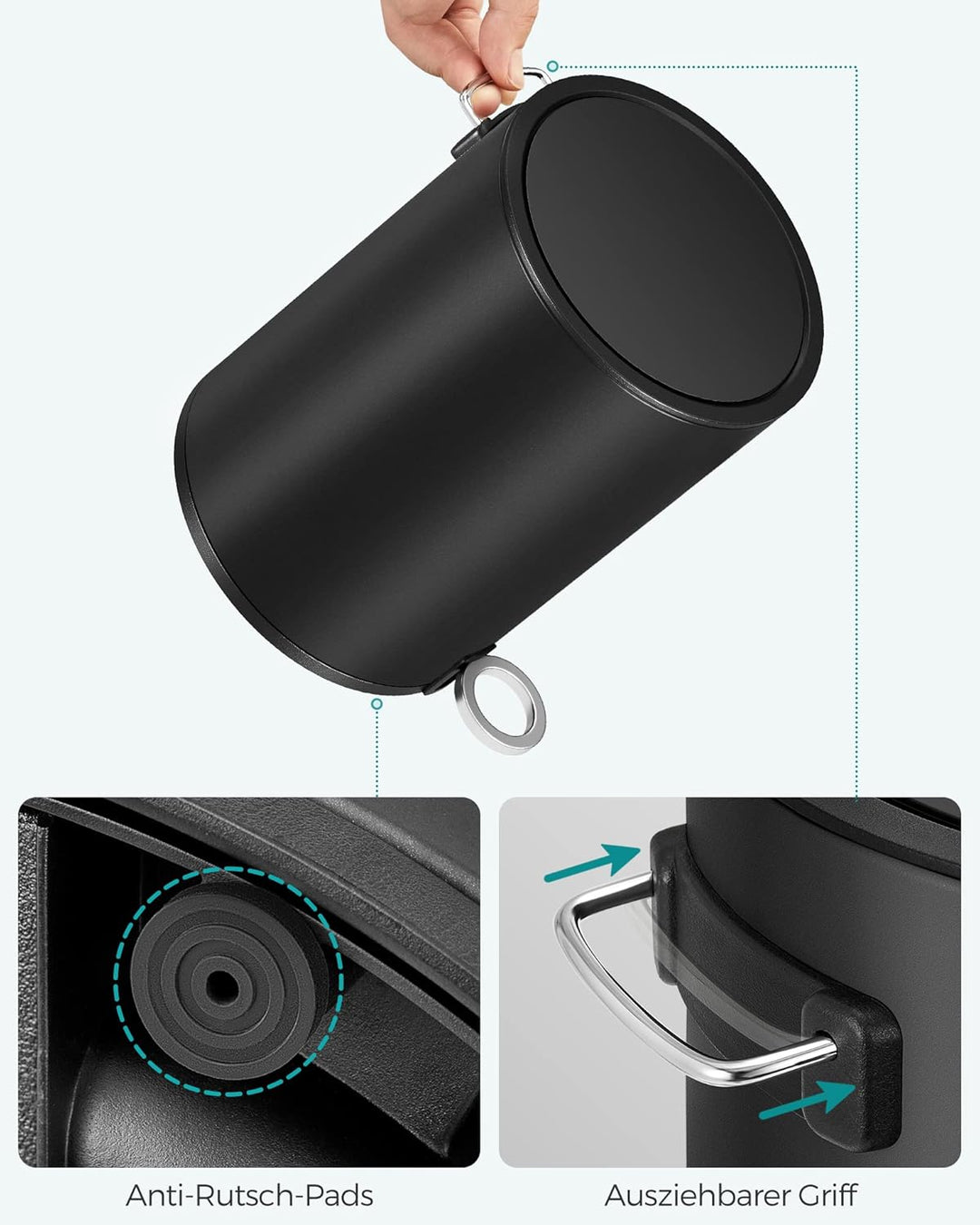 Anti-Rutsch-Pads

Ausziehbarer Griff