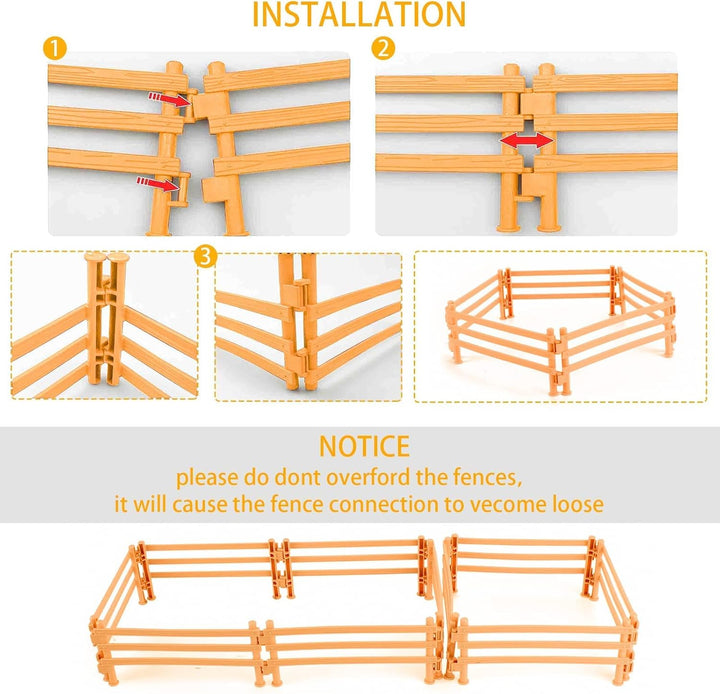 INSTALLATION

1

2

3

NOTICE

please do dont overford the fences,
it will cause the fence connection to vecome loose