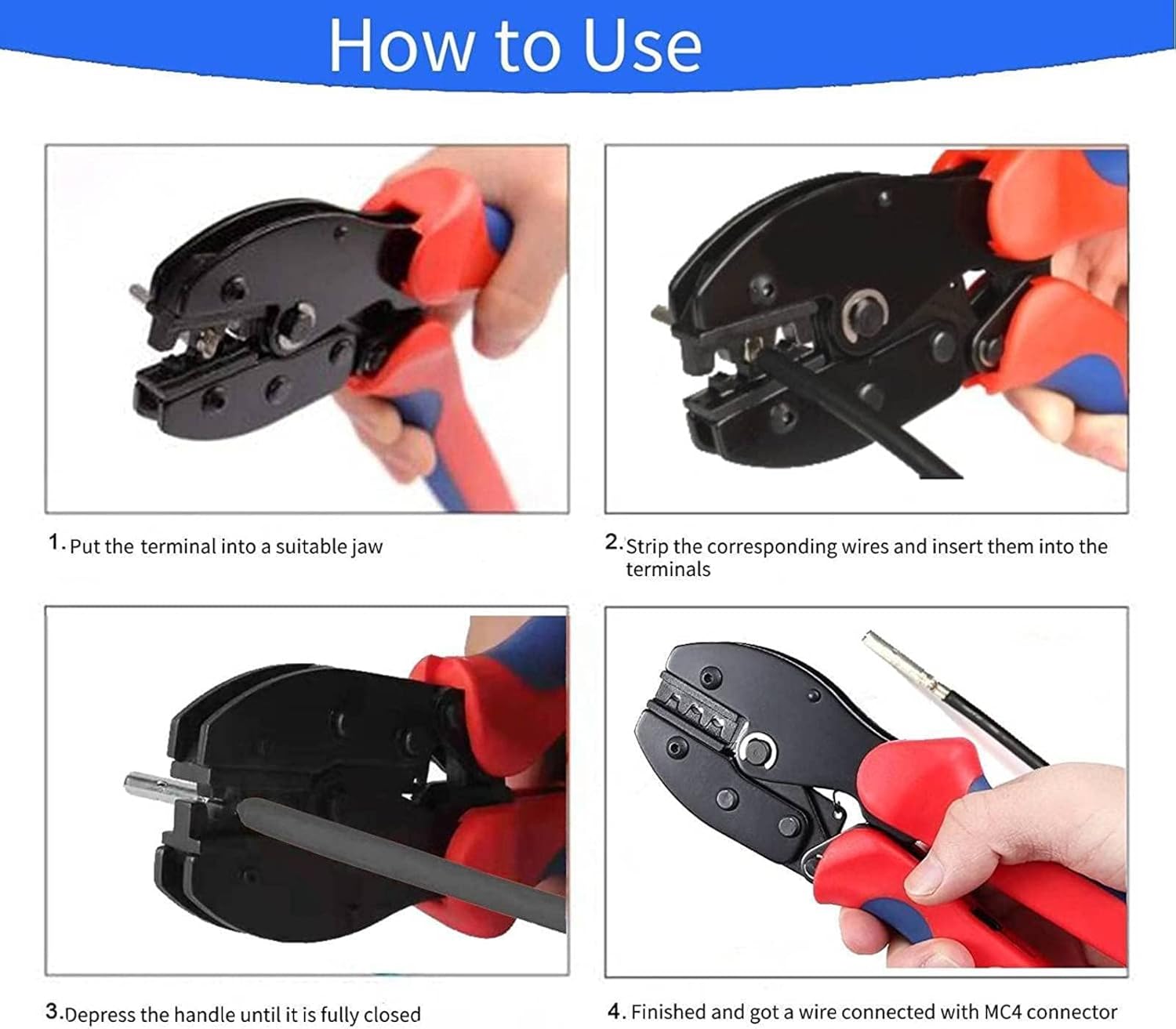 How to Use

1. Put the terminal into a suitable jaw

2. Strip the corresponding wires and insert them into the terminals

3. Depress the handle until it is fully closed

4. Finished and got a wire connected with MC4 connector