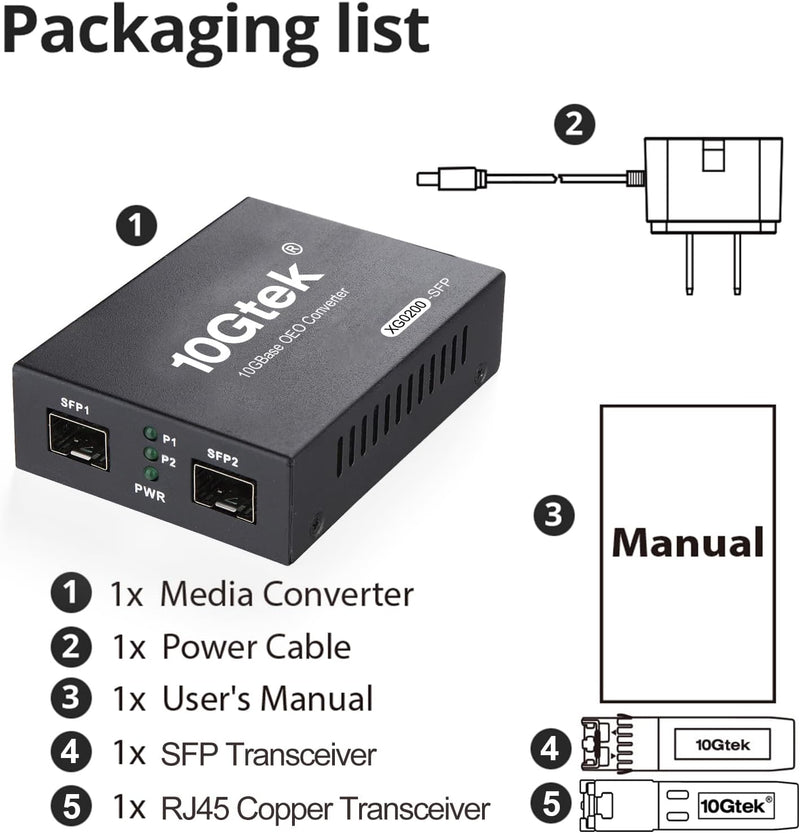 Packaging list

2

1

10Gtek®
10GBase OEO Converter
XG0200-SFP

SFP1
P1
P2
PWR
SFP2

3

Manual

1 1x Media Converter
2 1x Power Cable
3 1x User's Manual
4 1x SFP Transceiver
5 1x RJ45 Copper Transceiver

4 10Gtek
5 10Gtek®