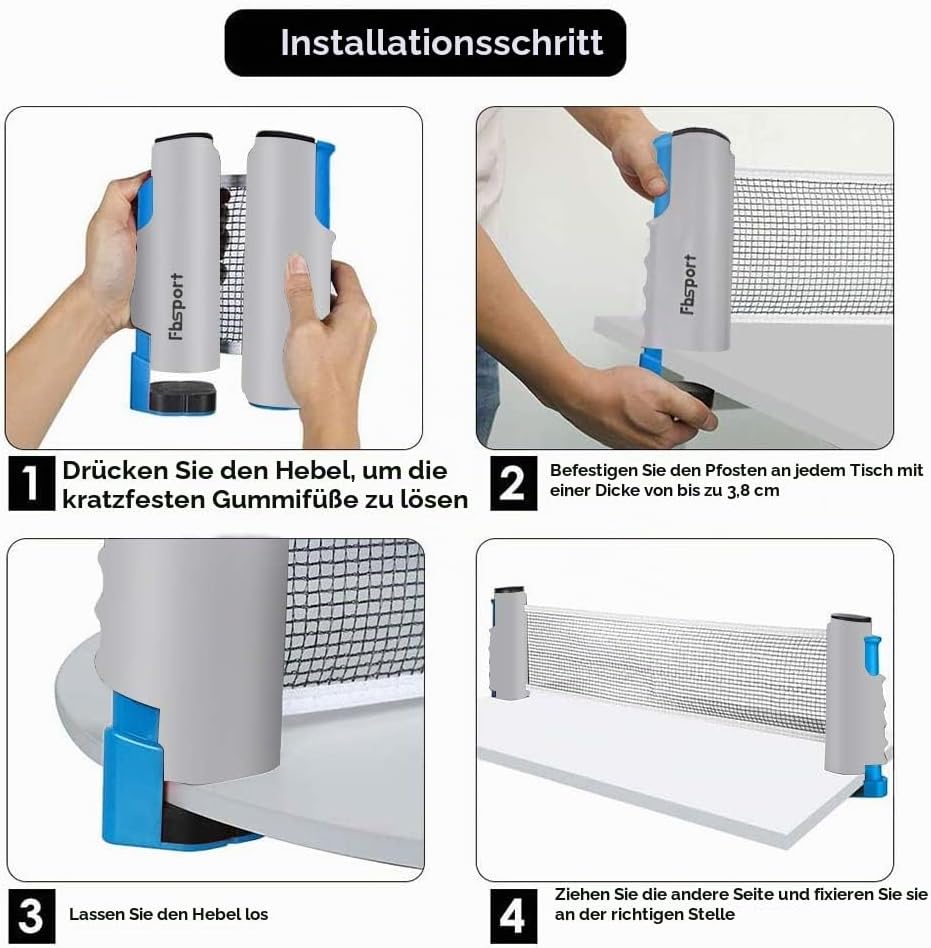 Installationsschritt

Fbsport

Fbsport

1 Drücken Sie den Hebel, um die kratzfesten Gummifüße zu lösen

2 Befestigen Sie den Pfosten an jedem Tisch mit einer Dicke von bis zu 3,8 cm

3 Lassen Sie den Hebel los

4 Ziehen Sie die andere Seite und fixieren Sie sie an der richtigen Stelle