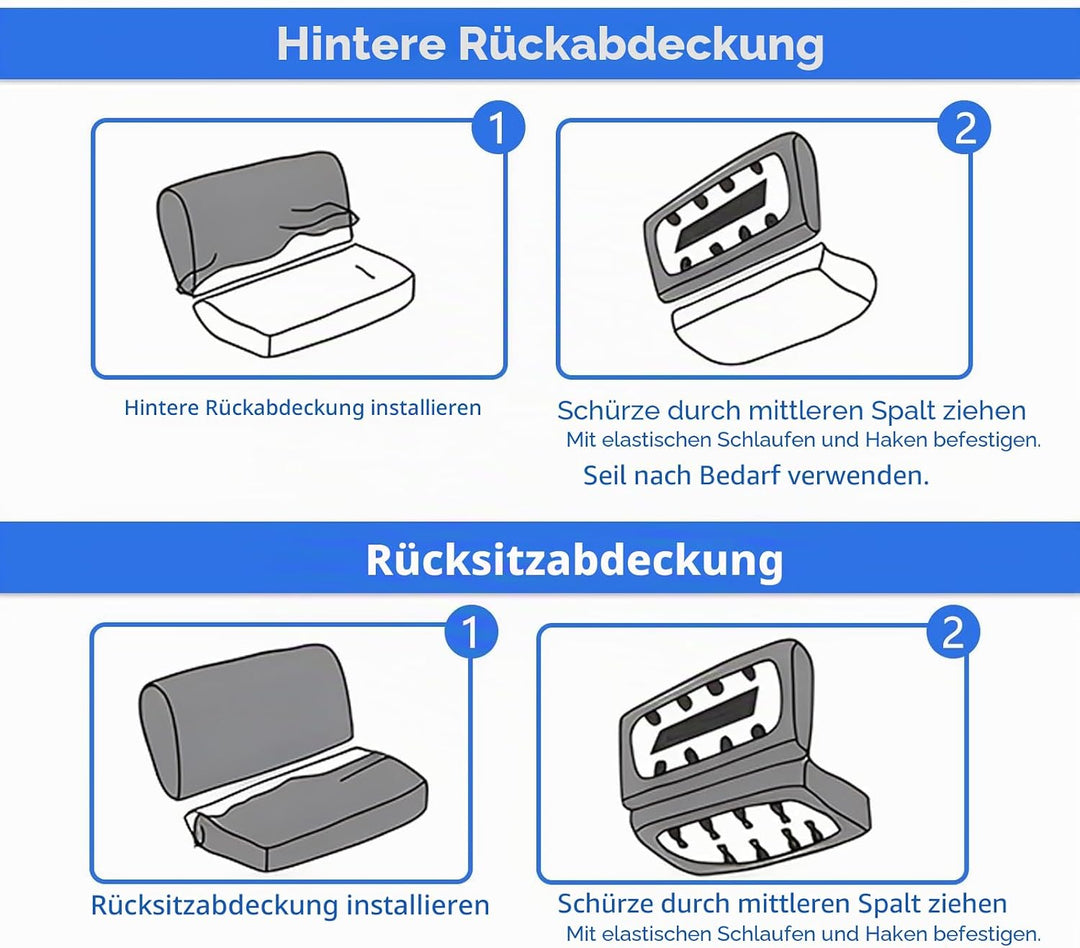 Hintere Rückabdeckung

1

Hintere Rückabdeckung installieren

2

Schürze durch mittleren Spalt ziehen
Mit elastischen Schlaufen und Haken befestigen.
Seil nach Bedarf verwenden.

Rücksitzabdeckung

1

Rücksitzabdeckung installieren

2

Schürze durch mittleren Spalt ziehen
Mit elastischen Schlaufen und Haken befestigen.