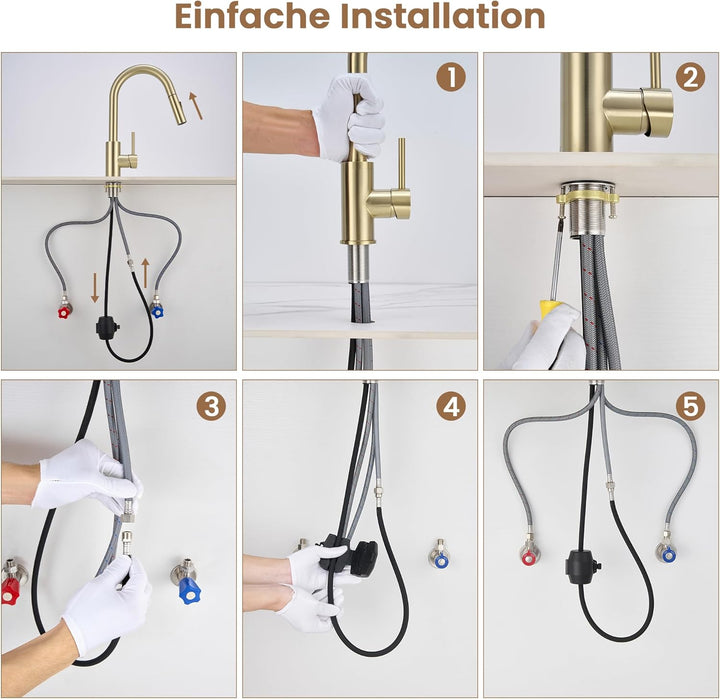 Einfache Installation

1

2

3

4

5