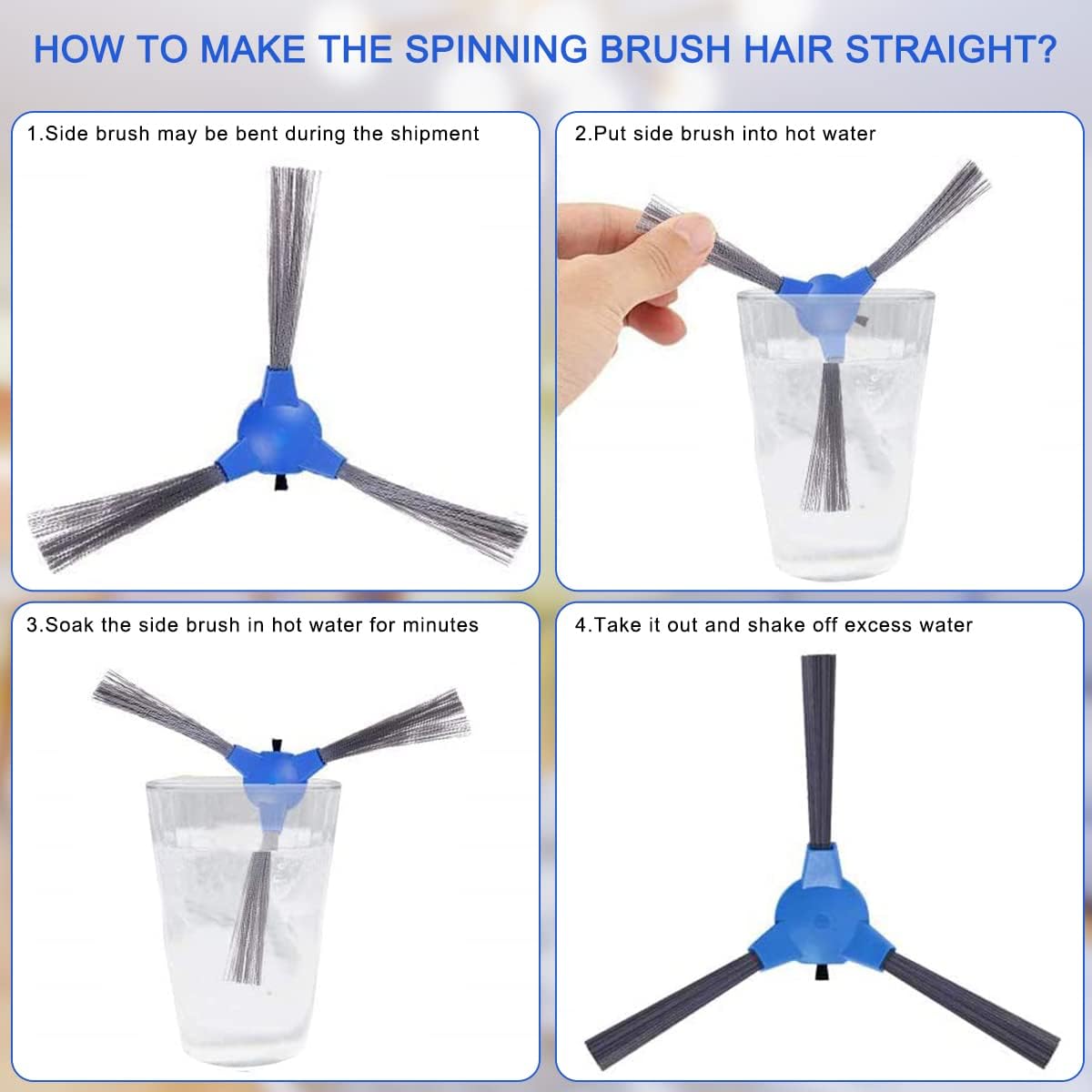 HOW TO MAKE THE SPINNING BRUSH HAIR STRAIGHT?

1.Side brush may be bent during the shipment

2.Put side brush into hot water

3.Soak the side brush in hot water for minutes

4.Take it out and shake off excess water