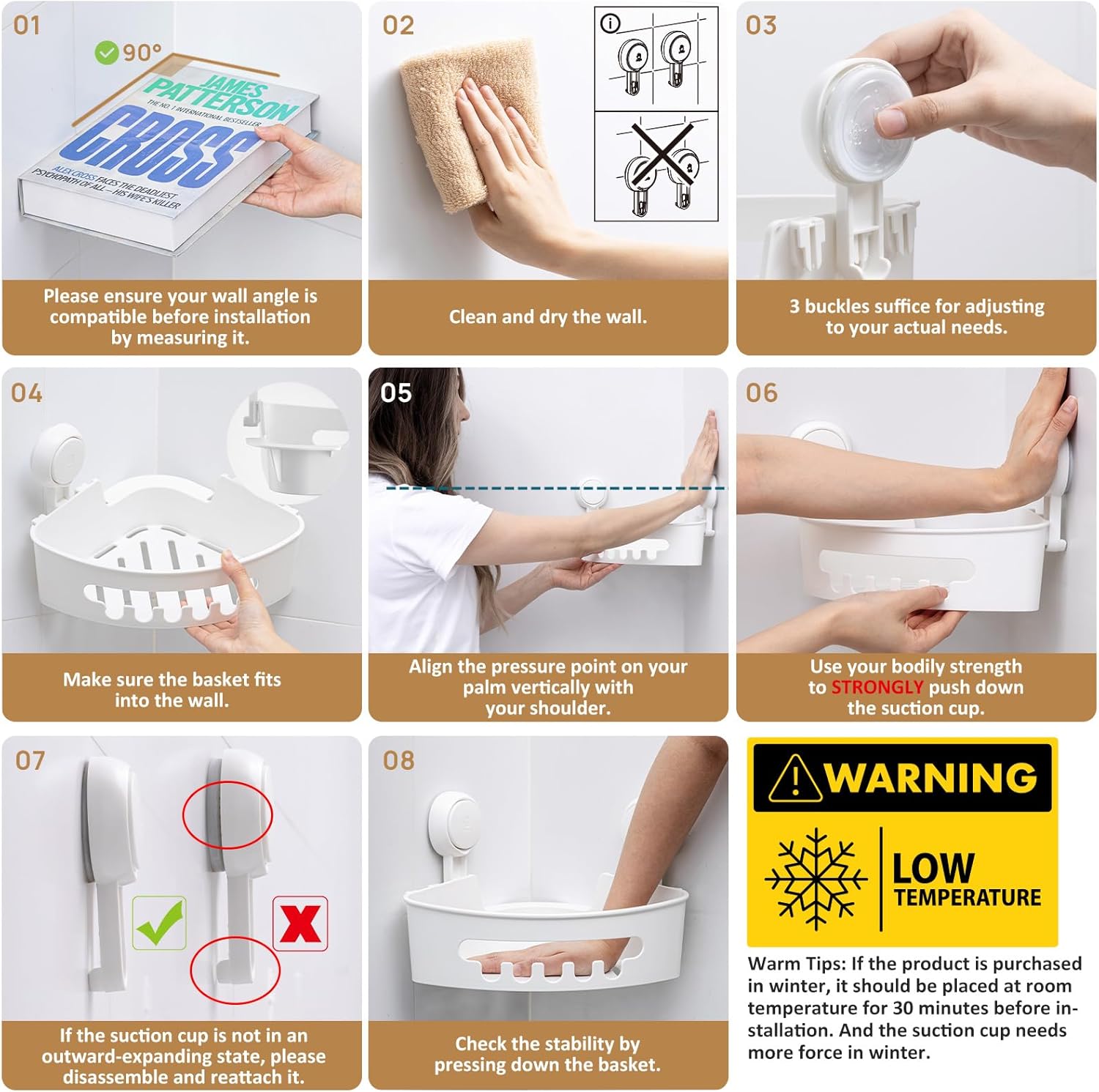 01

90°

JAMES PATTERSON

THE NO. 1 INTERNATIONAL BESTSELLER

CROSS

ALEX CROSS FACES THE DEADLIEST PSYCHOPATH OF ALL — HIS WIFE'S KILLER

Please ensure your wall angle is compatible before installation by measuring it.

02

Clean and dry the wall.

03

3 buckles suffice for adjusting to your actual needs.

04

Make sure the basket fits into the wall.

05

Align the pressure point on your palm vertically with your shoulder.

06

Use your bodily strength to STRONGLY push down the suction cup.

07

If the suction cup is not in an outward-expanding state, please disassemble and reattach it.

08

Check the stability by pressing down the basket.

WARNING

LOW TEMPERATURE

Warm Tips: If the product is purchased in winter, it should be placed at room temperature for 30 minutes before installation. And the suction cup needs more force in winter.