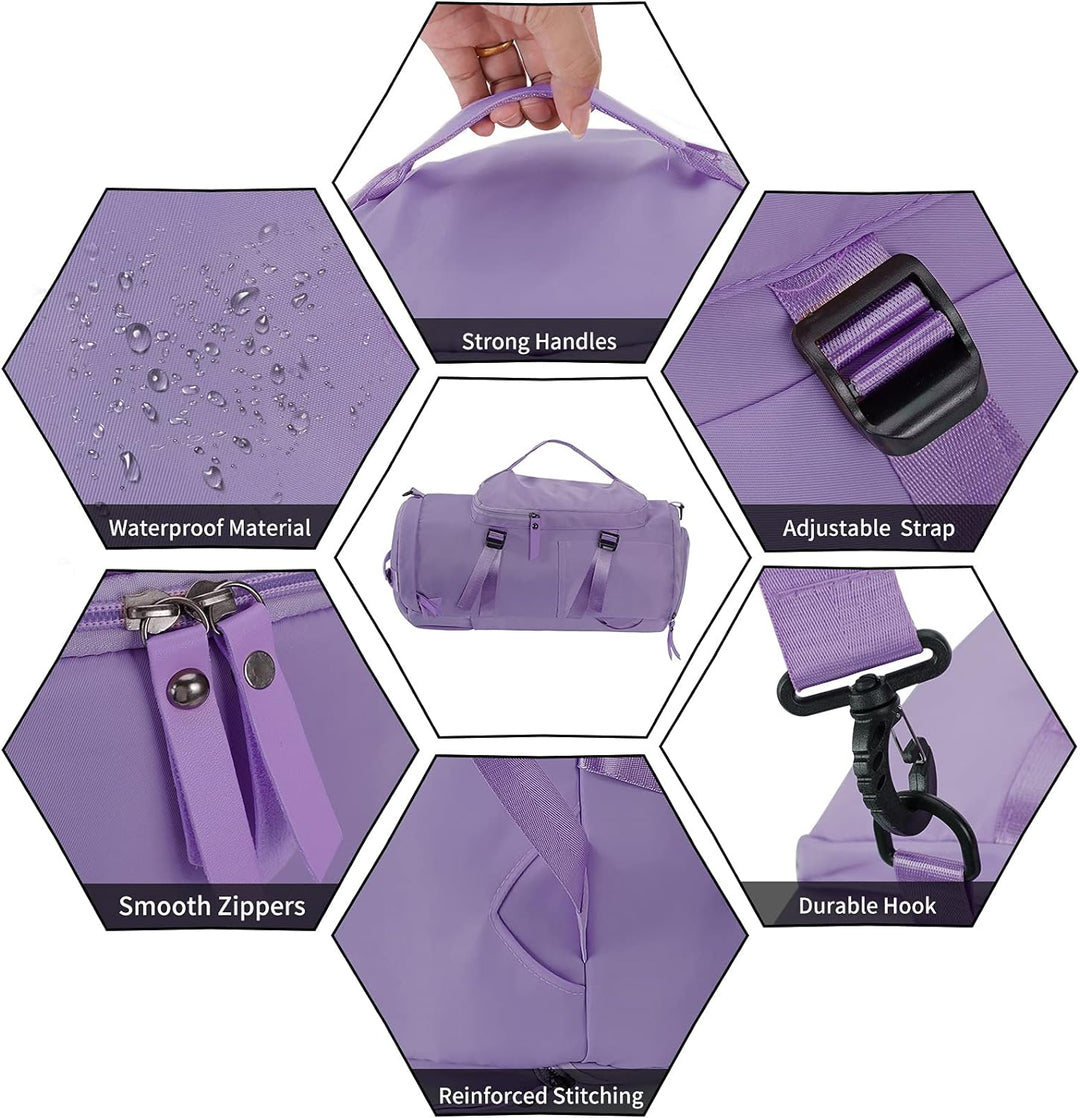 Strong Handles

Waterproof Material

Adjustable Strap

Smooth Zippers

Durable Hook

Reinforced Stitching