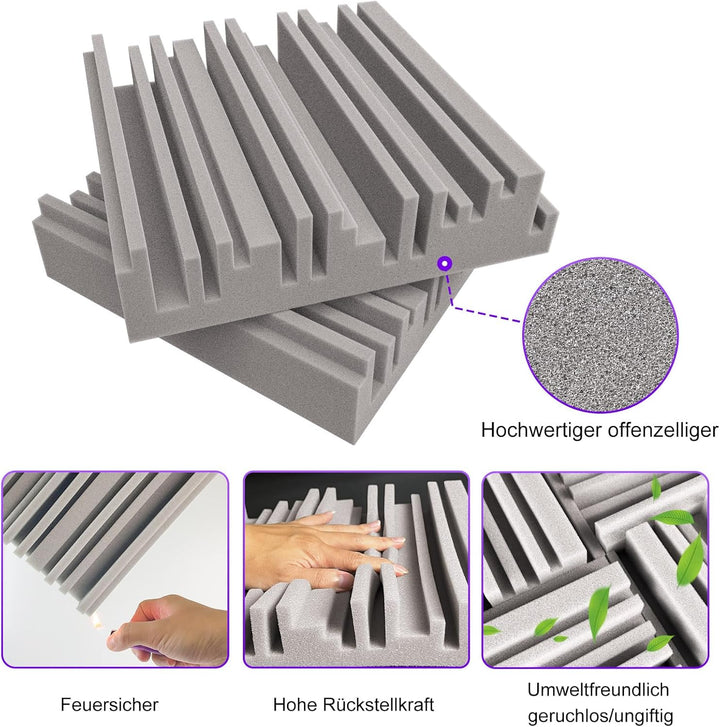 Hochwertiger offenzelliger

Feuersicher

Hohe Rückstellkraft

Umweltfreundlich geruchlos/ungiftig