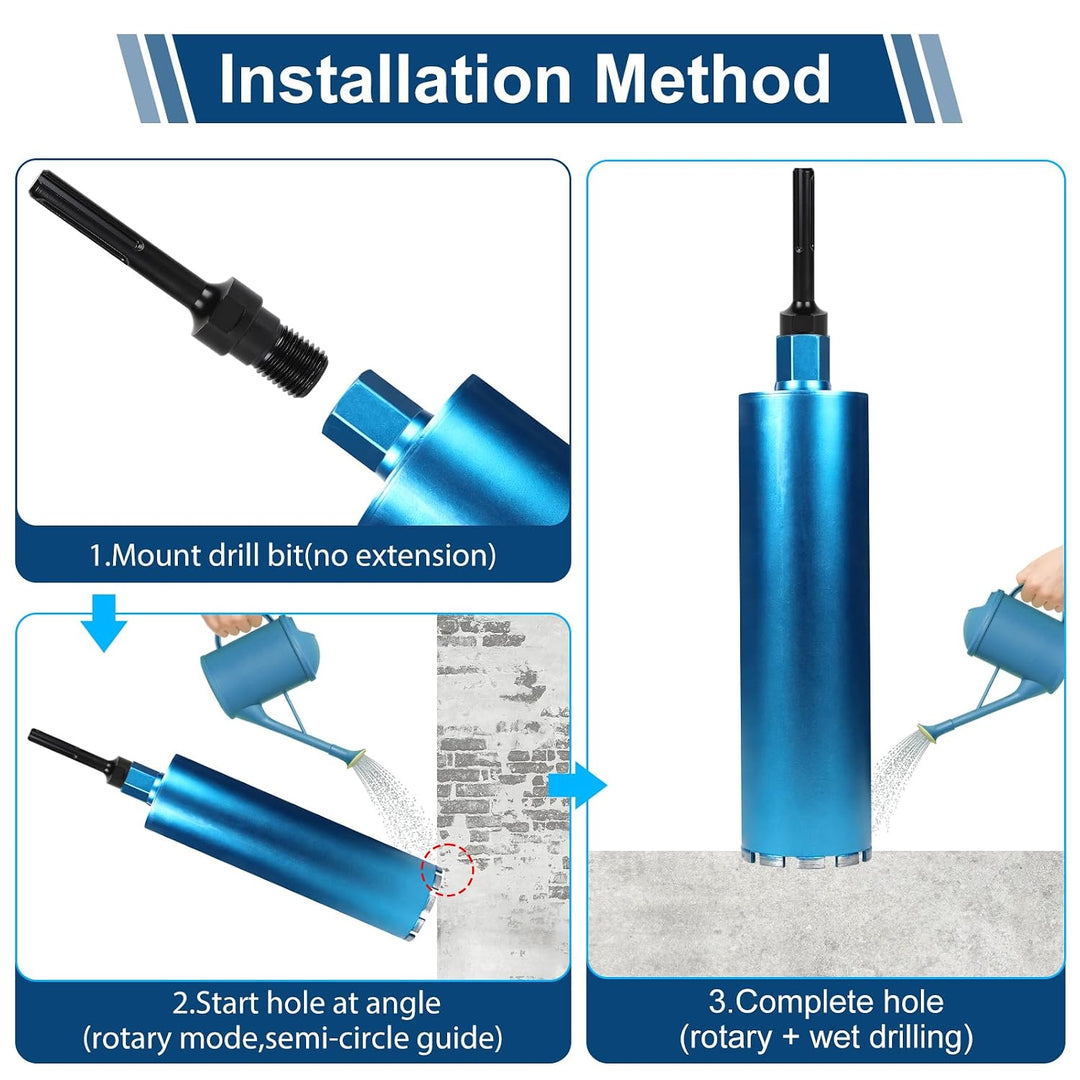 Installation Method

1.Mount drill bit(no extension)

2.Start hole at angle (rotary mode,semi-circle guide)

3.Complete hole (rotary + wet drilling)