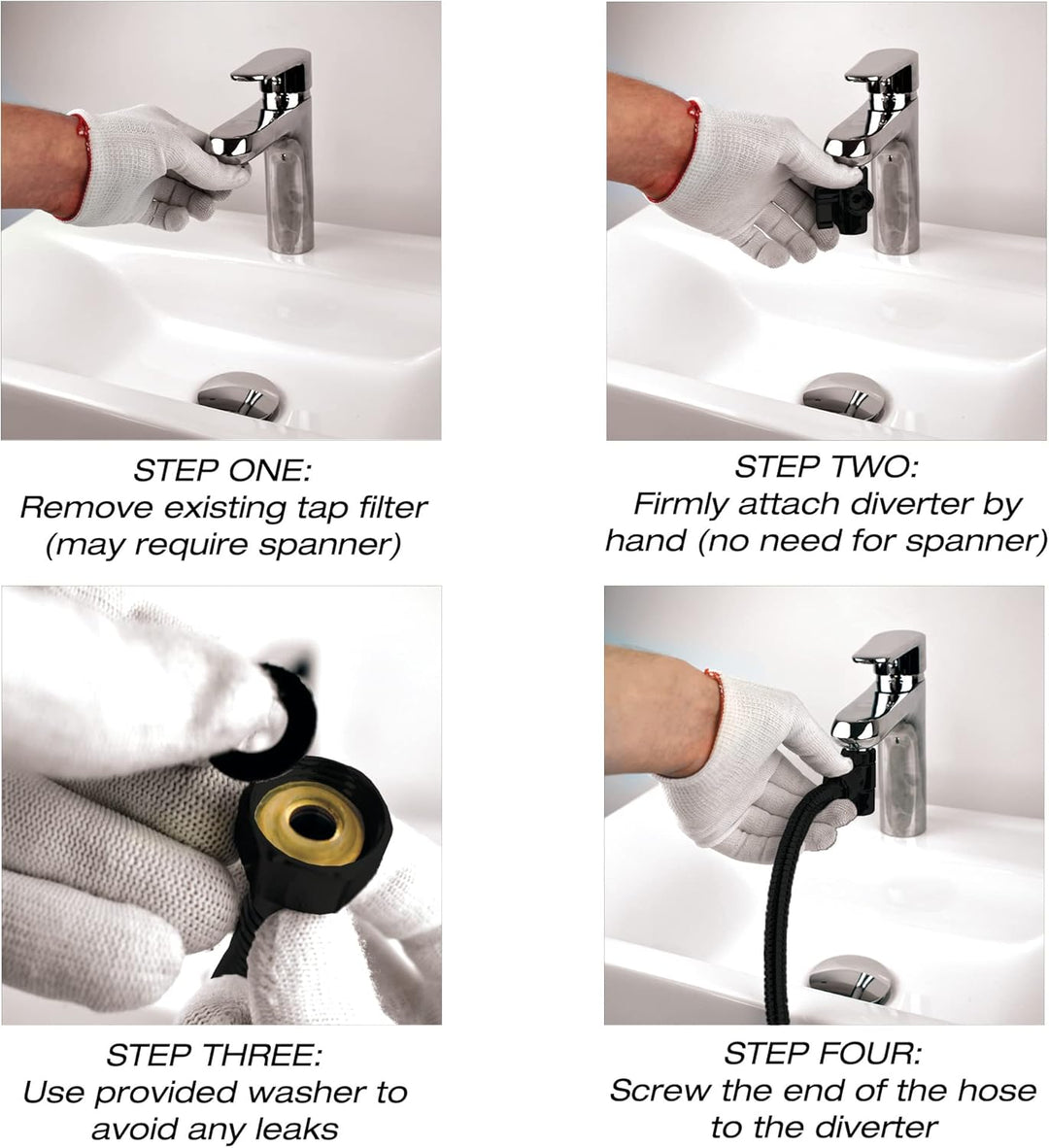 STEP ONE:
Remove existing tap filter (may require spanner)

STEP TWO:
Firmly attach diverter by hand (no need for spanner)

STEP THREE:
Use provided washer to avoid any leaks

STEP FOUR:
Screw the end of the hose to the diverter