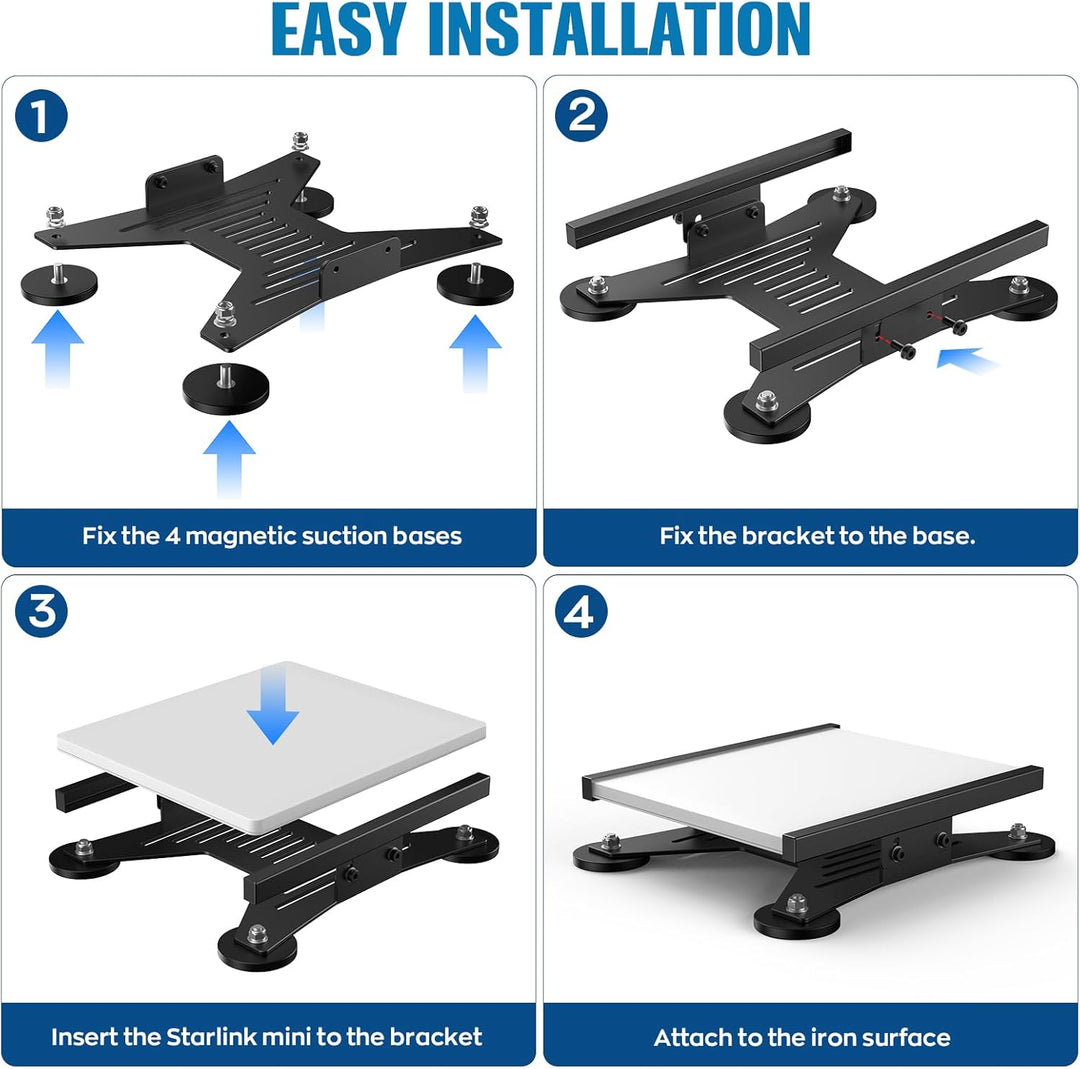 EASY INSTALLATION

1

Fix the 4 magnetic suction bases

2

Fix the bracket to the base.

3

Insert the Starlink mini to the bracket

4

Attach to the iron surface