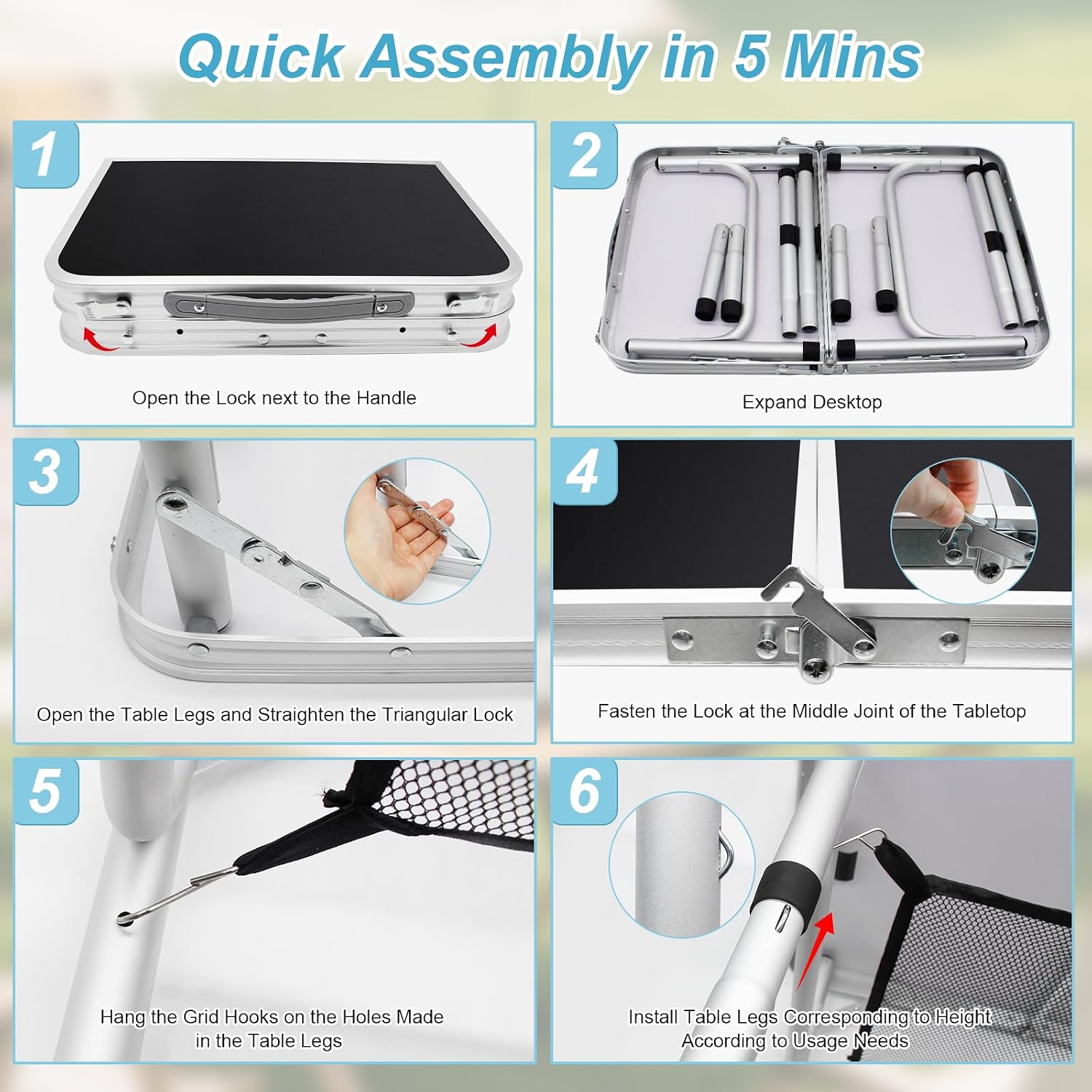 Quick Assembly in 5 Mins

1

Open the Lock next to the Handle

2

Expand Desktop

3

Open the Table Legs and Straighten the Triangular Lock

4

Fasten the Lock at the Middle Joint of the Tabletop

5

Hang the Grid Hooks on the Holes Made in the Table Legs

6

Install Table Legs Corresponding to Height According to Usage Needs