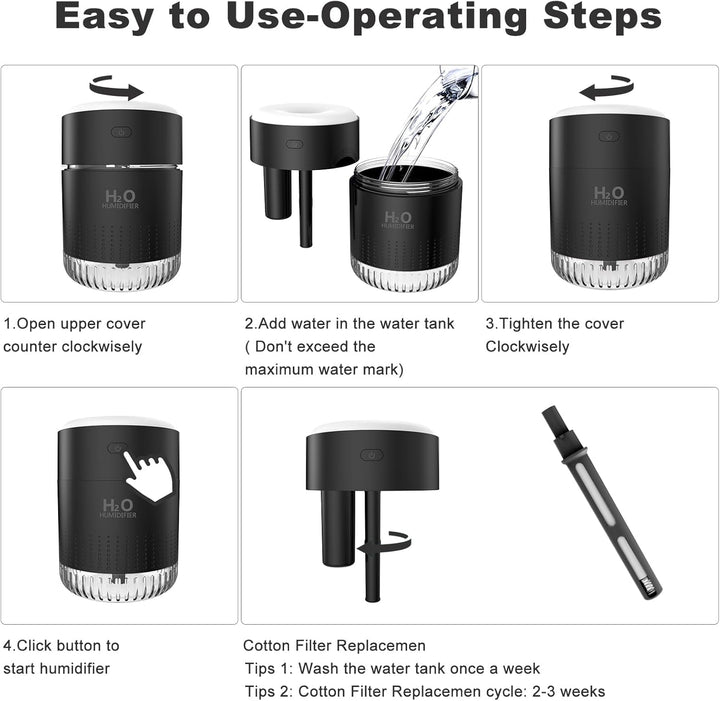 Easy to Use-Operating Steps

$H_2O$
HUMIDIFIER

$H_2O$
HUMIDIFIER

$H_2O$
HUMIDIFIER

1.Open upper cover counter clockwisely

2.Add water in the water tank ( Don't exceed the maximum water mark)

3.Tighten the cover Clockwisely

$H_2O$
HUMIDIFIER

4.Click button to start humidifier

Cotton Filter Replacemen
Tips 1: Wash the water tank once a week
Tips 2: Cotton Filter Replacemen cycle: 2-3 weeks