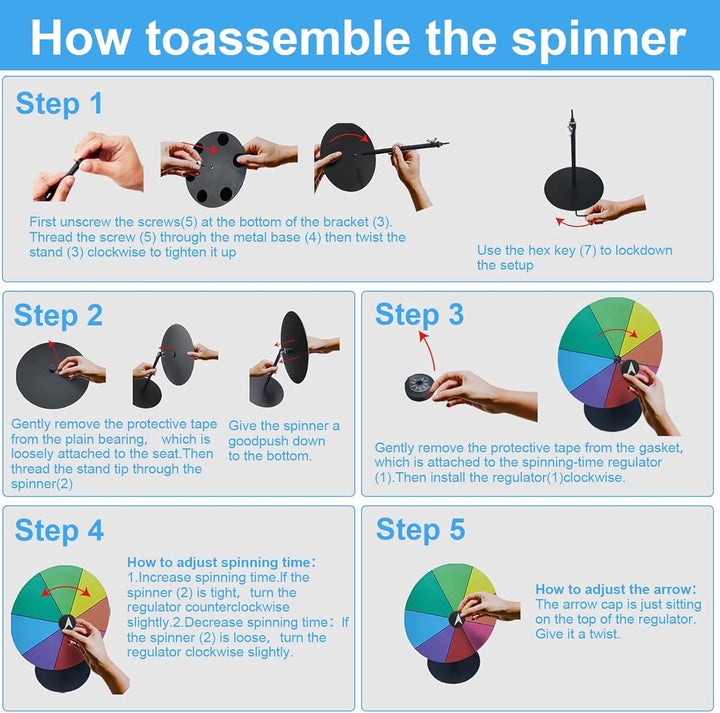 How toassemble the spinner

Step 1

First unscrew the screws(5) at the bottom of the bracket (3). Thread the screw (5) through the metal base (4) then twist the stand (3) clockwise to tighten it up

Use the hex key (7) to lockdown the setup

Step 2

Gently remove the protective tape from the plain bearing, which is loosely attached to the seat.Then thread the stand tip through the spinner(2)

Give the spinner a goodpush down to the bottom.

Step 3

Gently remove the protective tape from the gasket, which is attached to the spinning-time regulator (1).Then install the regulator(1)clockwise.

Step 4

How to adjust spinning time:
1.Increase spinning time.If the spinner (2) is tight, turn the regulator counterclockwise slightly.2.Decrease spinning time: If the spinner (2) is loose, turn the regulator clockwise slightly.

Step 5

How to adjust the arrow:
The arrow cap is just sitting on the top of the regulator. Give it a twist.