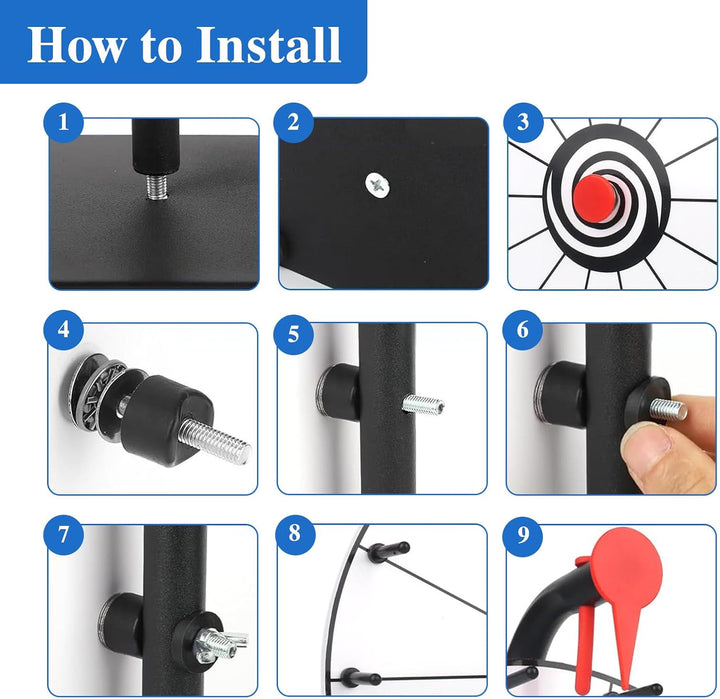 How to Install

1

2

3

4

5

6

7

8

9