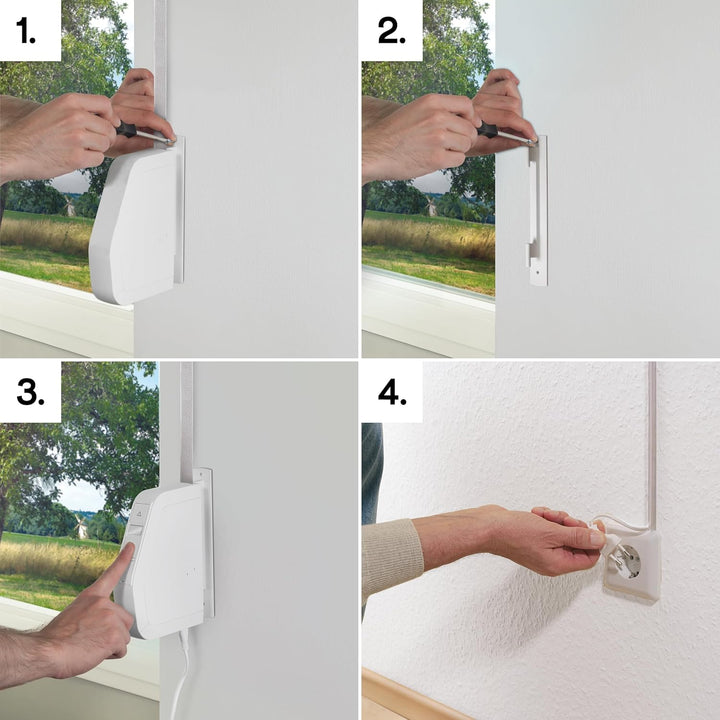 1.

2.

3.

4.