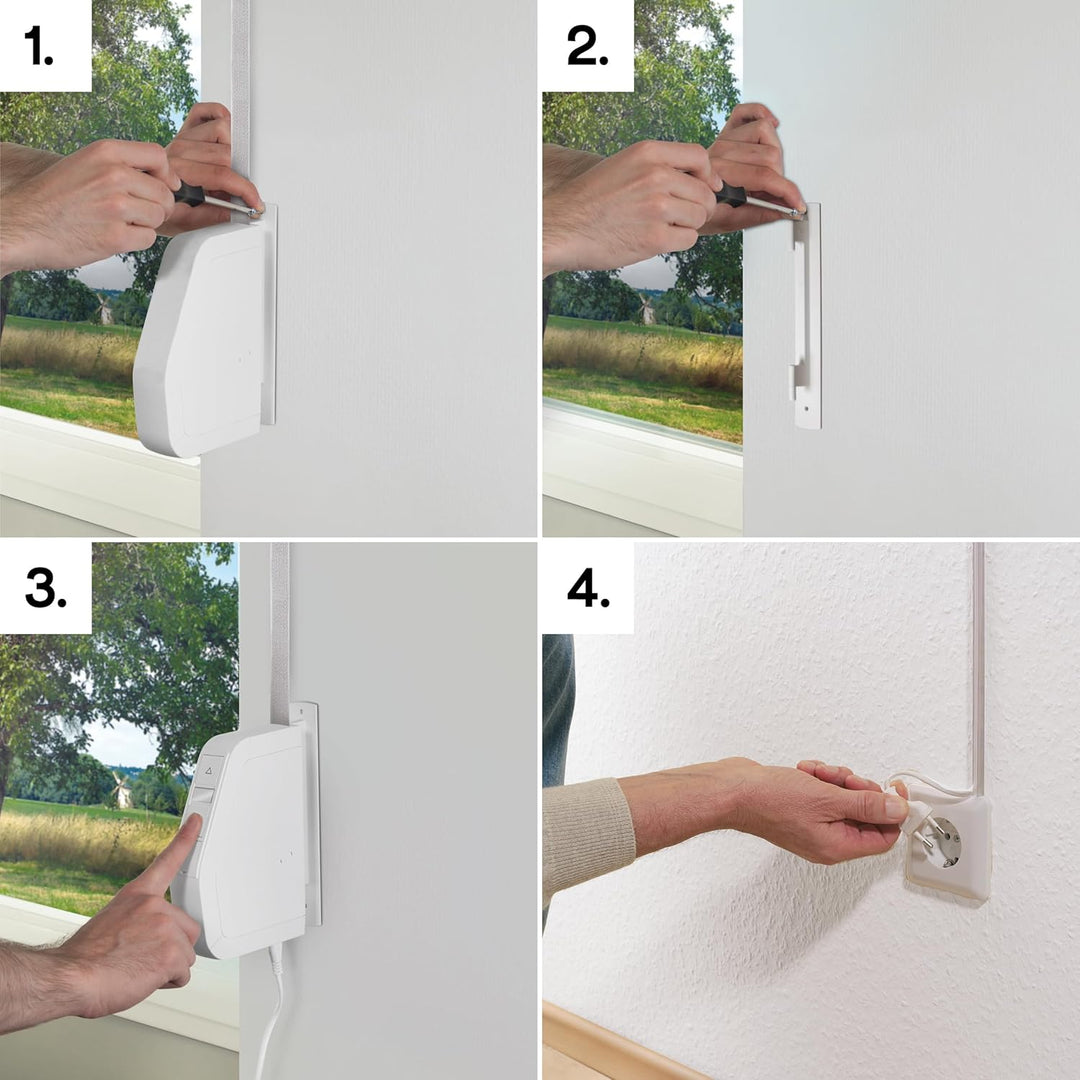 1.

2.

3.

4.