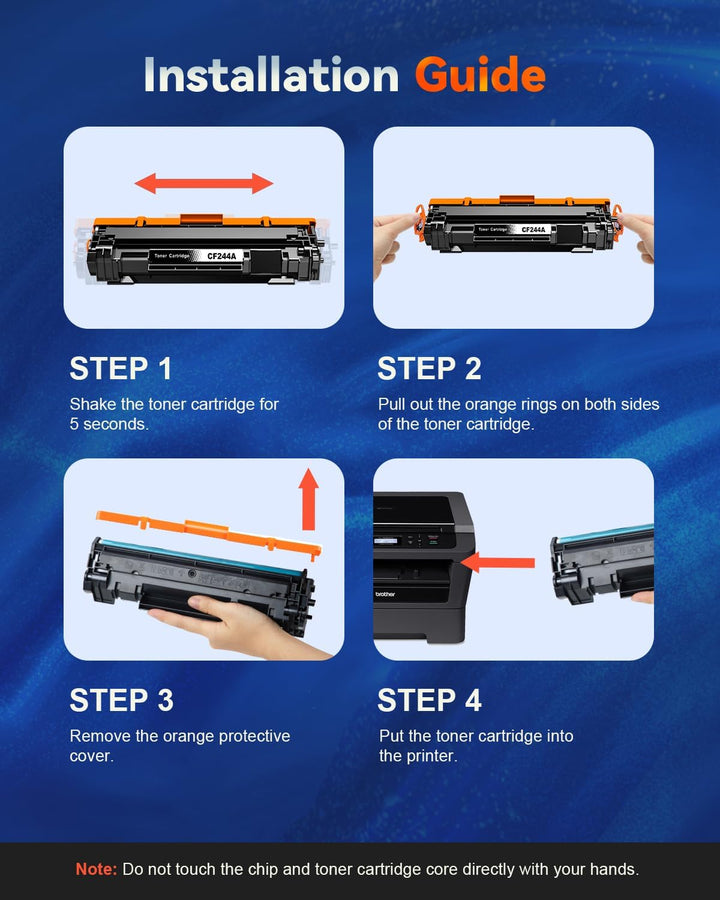 Installation Guide

Toner Cartridge CF244A

Toner Cartridge CF244A

STEP 1
Shake the toner cartridge for 5 seconds.

STEP 2
Pull out the orange rings on both sides of the toner cartridge.

brother

STEP 3
Remove the orange protective cover.

STEP 4
Put the toner cartridge into the printer.

Note: Do not touch the chip and toner cartridge core directly with your hands.