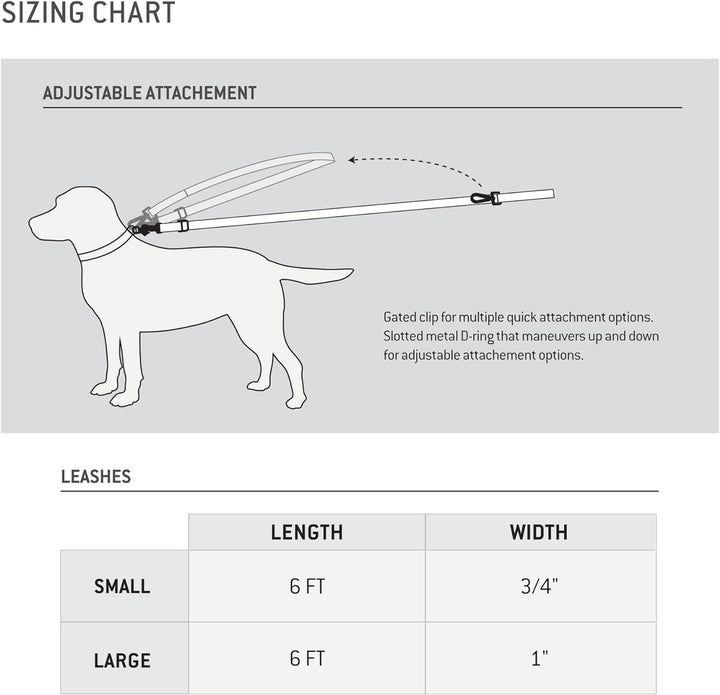 SIZING CHART

ADJUSTABLE ATTACHEMENT

Gated clip for multiple quick attachment options. Slotted metal D-ring that maneuvers up and down for adjustable attachement options.

LEASHES

| | LENGTH | WIDTH |
|---|---|---|
| SMALL | 6 FT | 3/4" |
| LARGE | 6 FT | 1" |