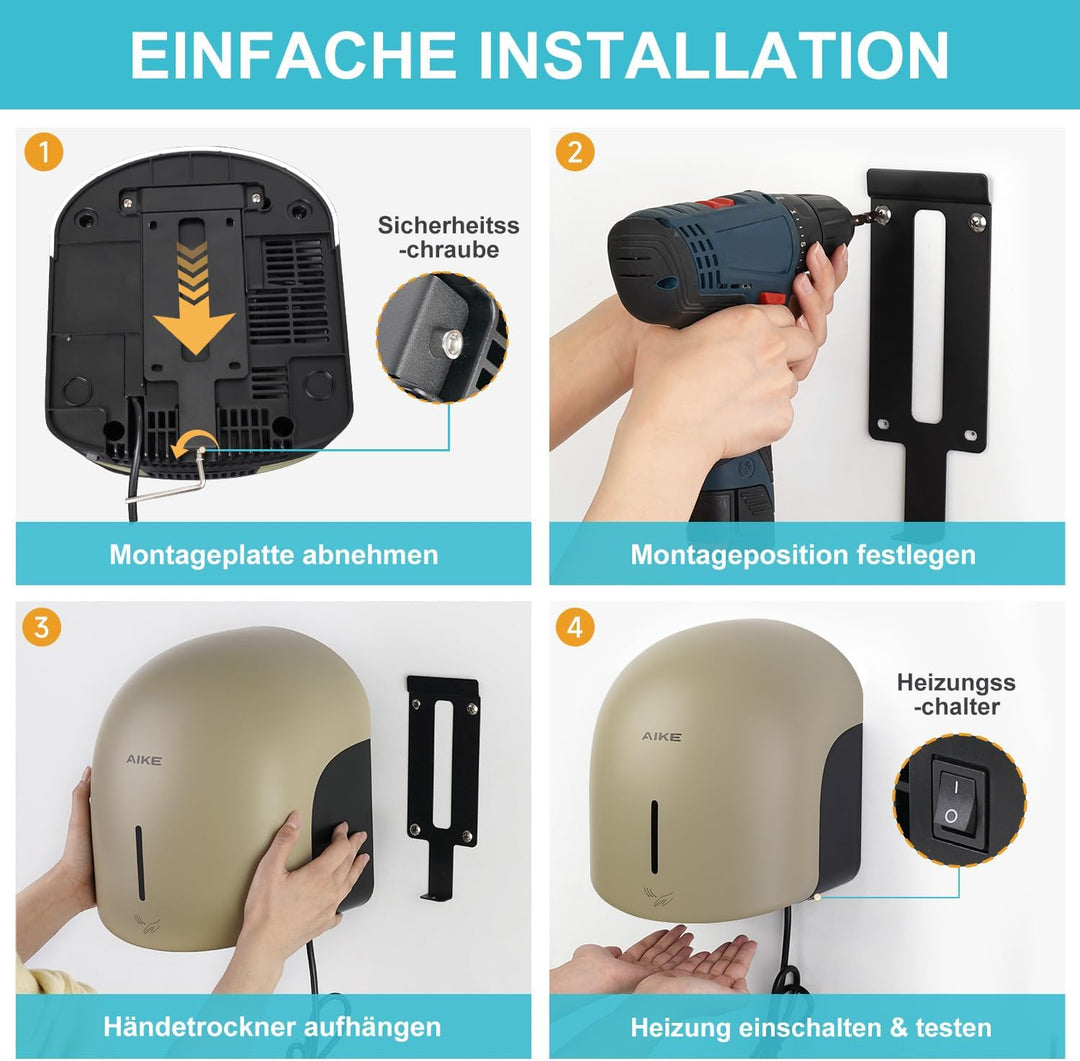 EINFACHE INSTALLATION

1

Sicherheitss -chraube

Montageplatte abnehmen

2

Montageposition festlegen

3

AIKE

Händetrockner aufhängen

4

AIKE

Heizungss -chalter

I
O

Heizung einschalten & testen