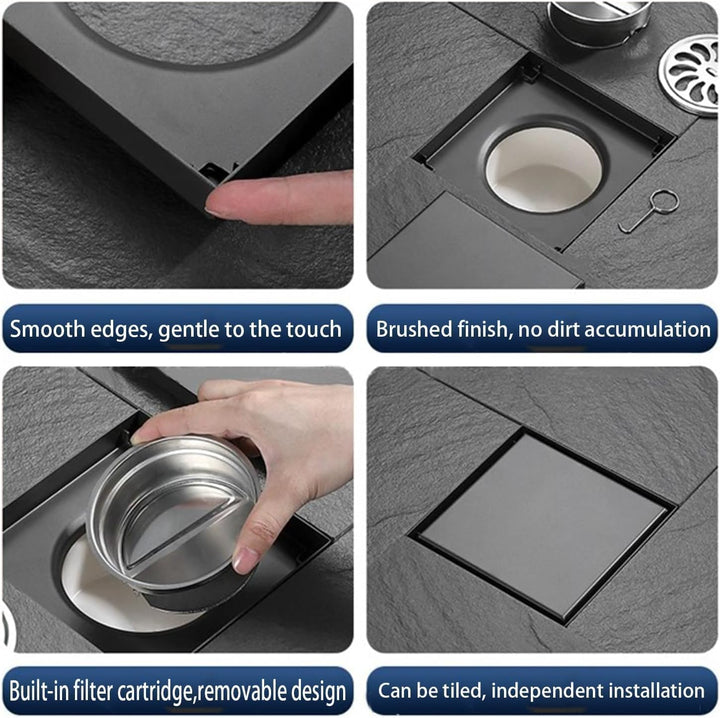 Smooth edges, gentle to the touch

Brushed finish, no dirt accumulation

Built-in filter cartridge,removable design

Can be tiled, independent installation