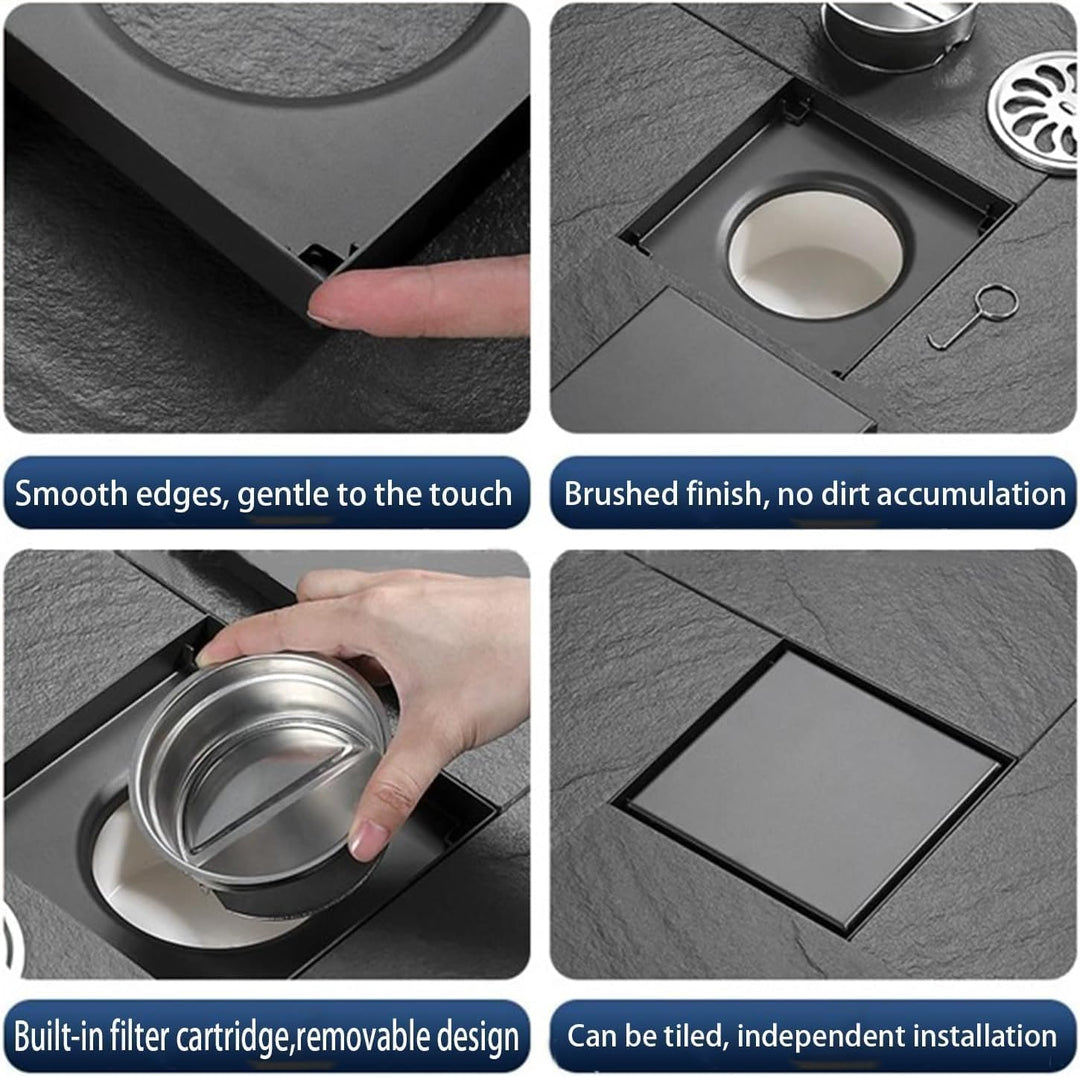 Smooth edges, gentle to the touch

Brushed finish, no dirt accumulation

Built-in filter cartridge,removable design

Can be tiled, independent installation