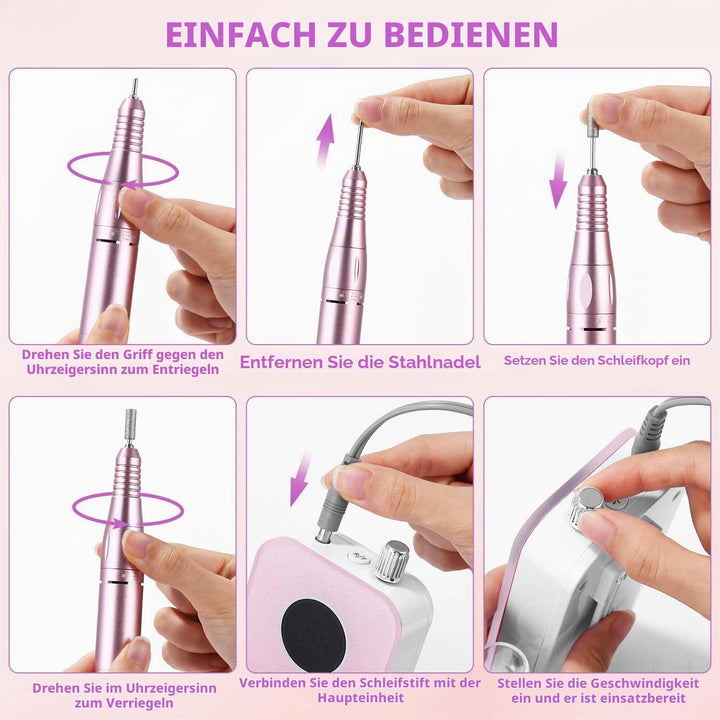 EINFACH ZU BEDIENEN

Drehen Sie den Griff gegen den Uhrzeigersinn zum Entriegeln

Entfernen Sie die Stahlnadel

Setzen Sie den Schleifkopf ein

Drehen Sie im Uhrzeigersinn zum Verriegeln

Verbinden Sie den Schleifstift mit der Haupteinheit

Stellen Sie die Geschwindigkeit ein und er ist einsatzbereit