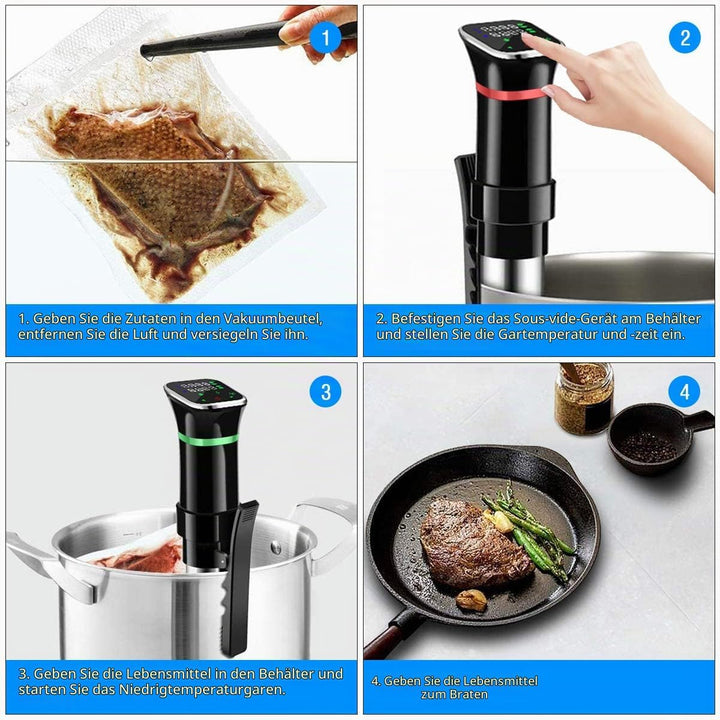 1

1. Geben Sie die Zutaten in den Vakuumbeutel, entfernen Sie die Luft und versiegeln Sie ihn.

2

2. Befestigen Sie das Sous-vide-Gerät am Behälter und stellen Sie die Gartemperatur und -zeit ein.

3

3. Geben Sie die Lebensmittel in den Behälter und starten Sie das Niedrigtemperaturgaren.

4

4. Geben Sie die Lebensmittel zum Braten