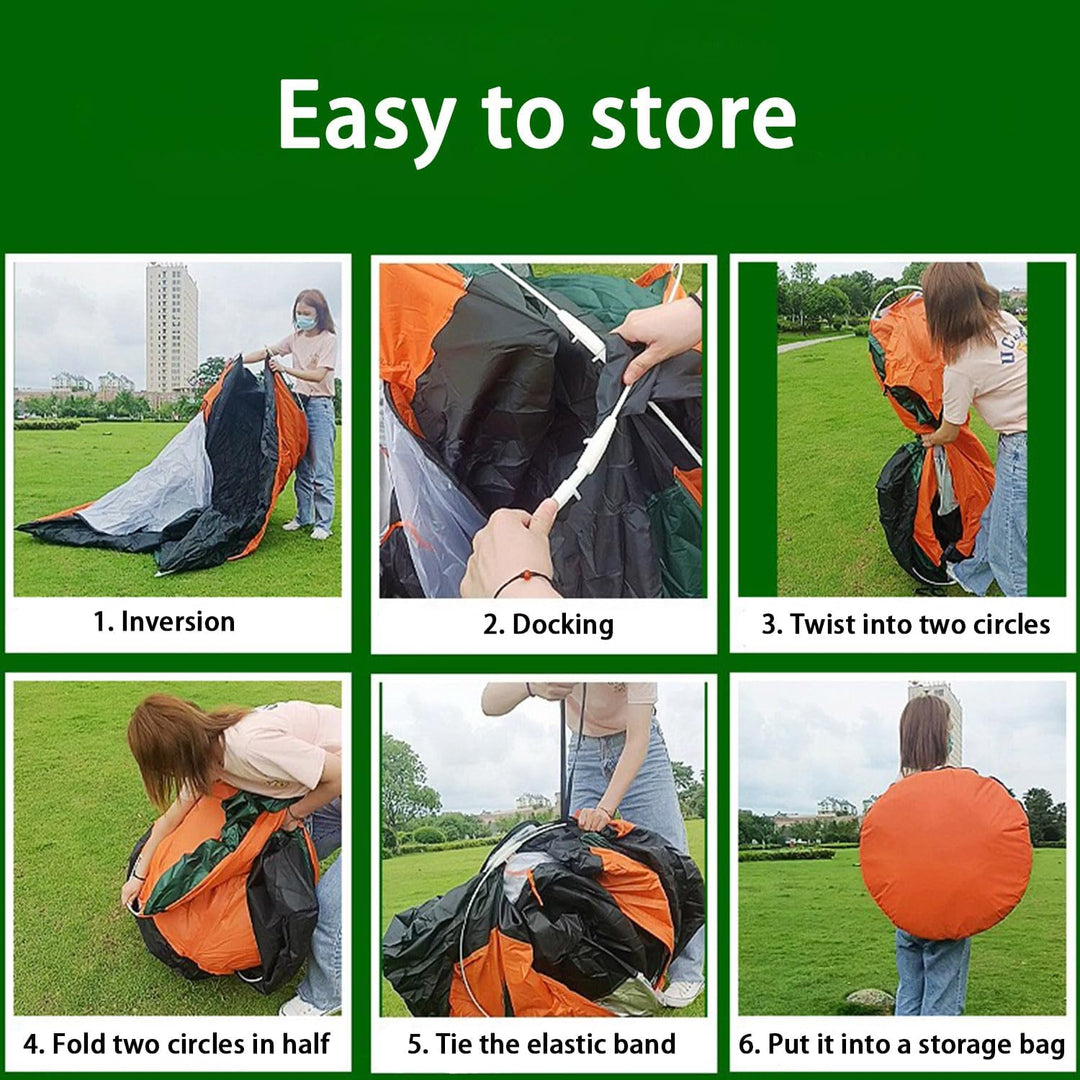 Easy to store

1. Inversion

2. Docking

3. Twist into two circles

4. Fold two circles in half

5. Tie the elastic band

6. Put it into a storage bag