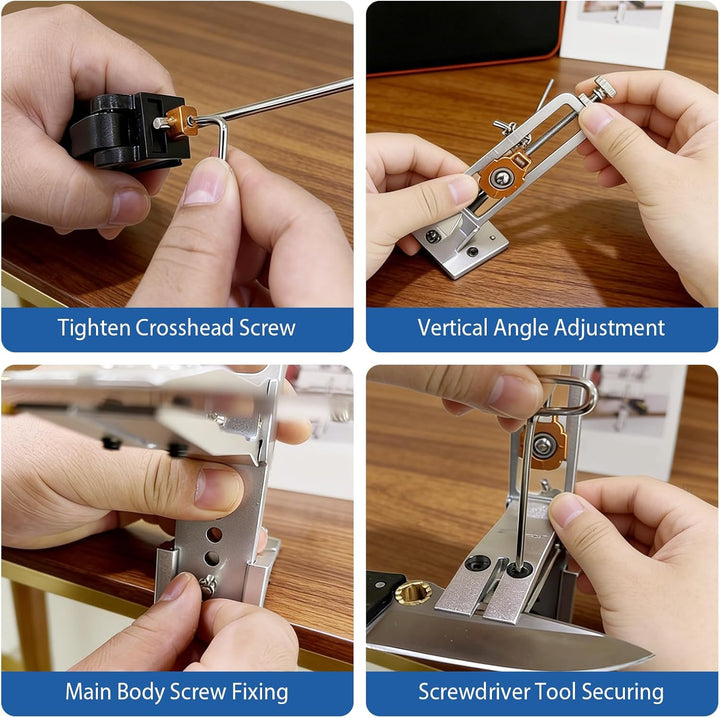 Tighten Crosshead Screw

Vertical Angle Adjustment

Main Body Screw Fixing

Screwdriver Tool Securing