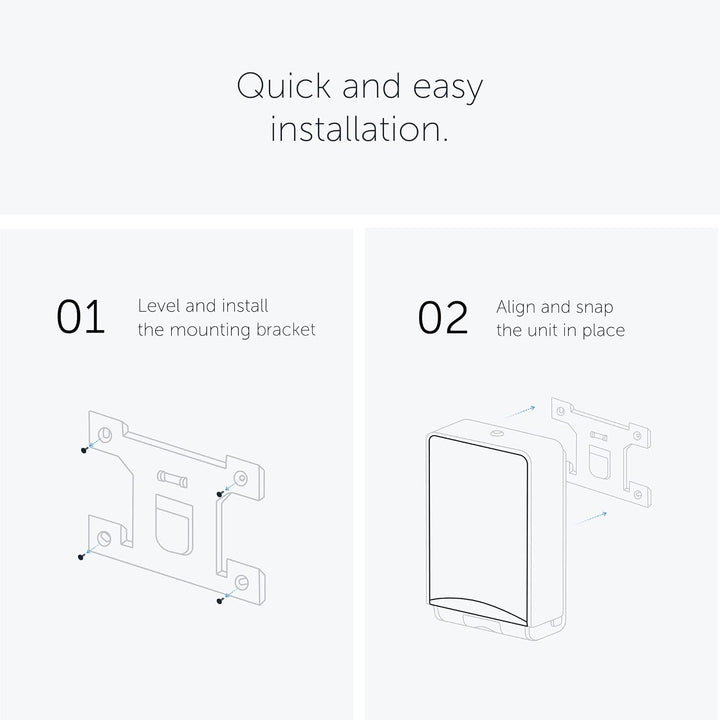 Quick and easy installation.

01 Level and install the mounting bracket

02 Align and snap the unit in place