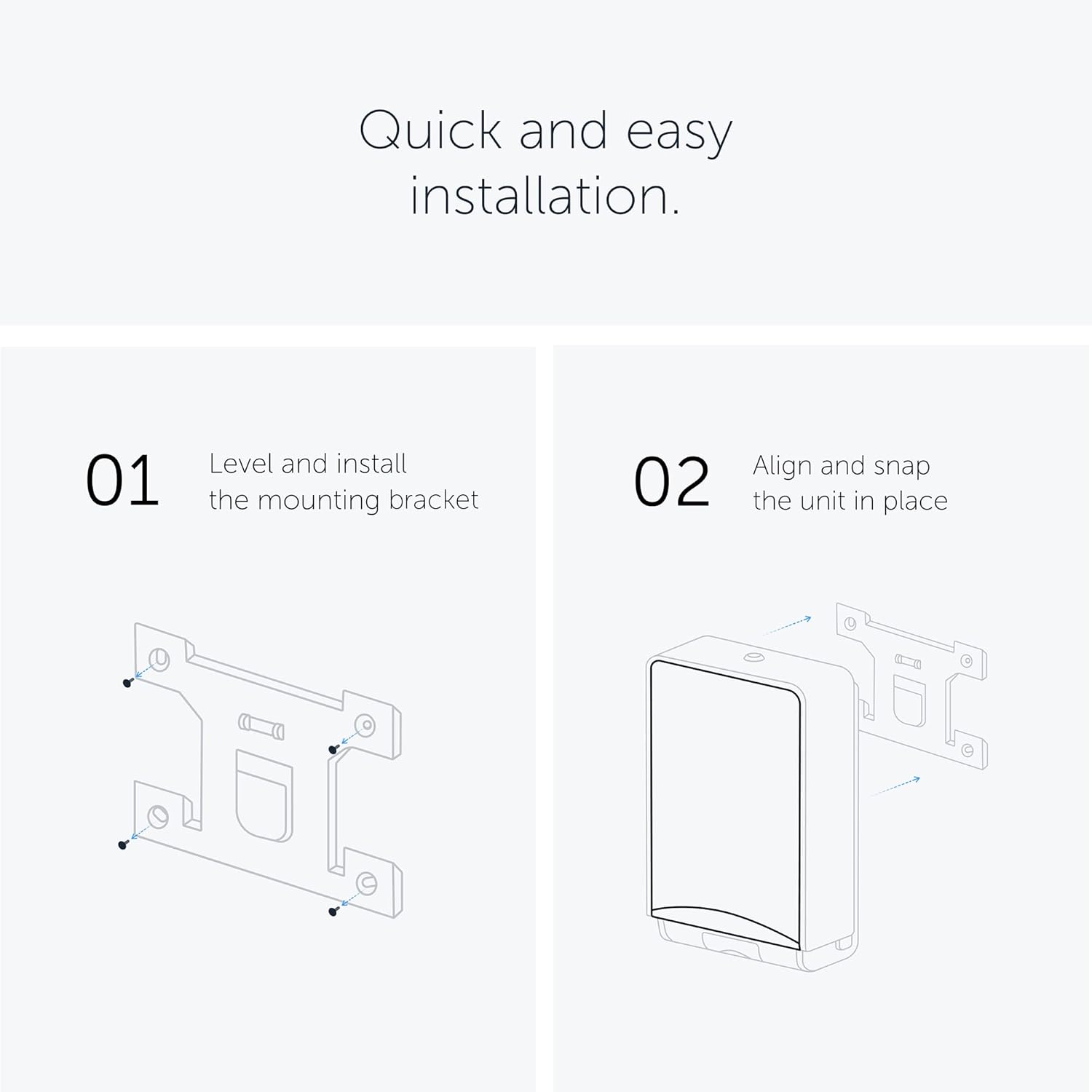 Quick and easy installation.

01 Level and install the mounting bracket

02 Align and snap the unit in place