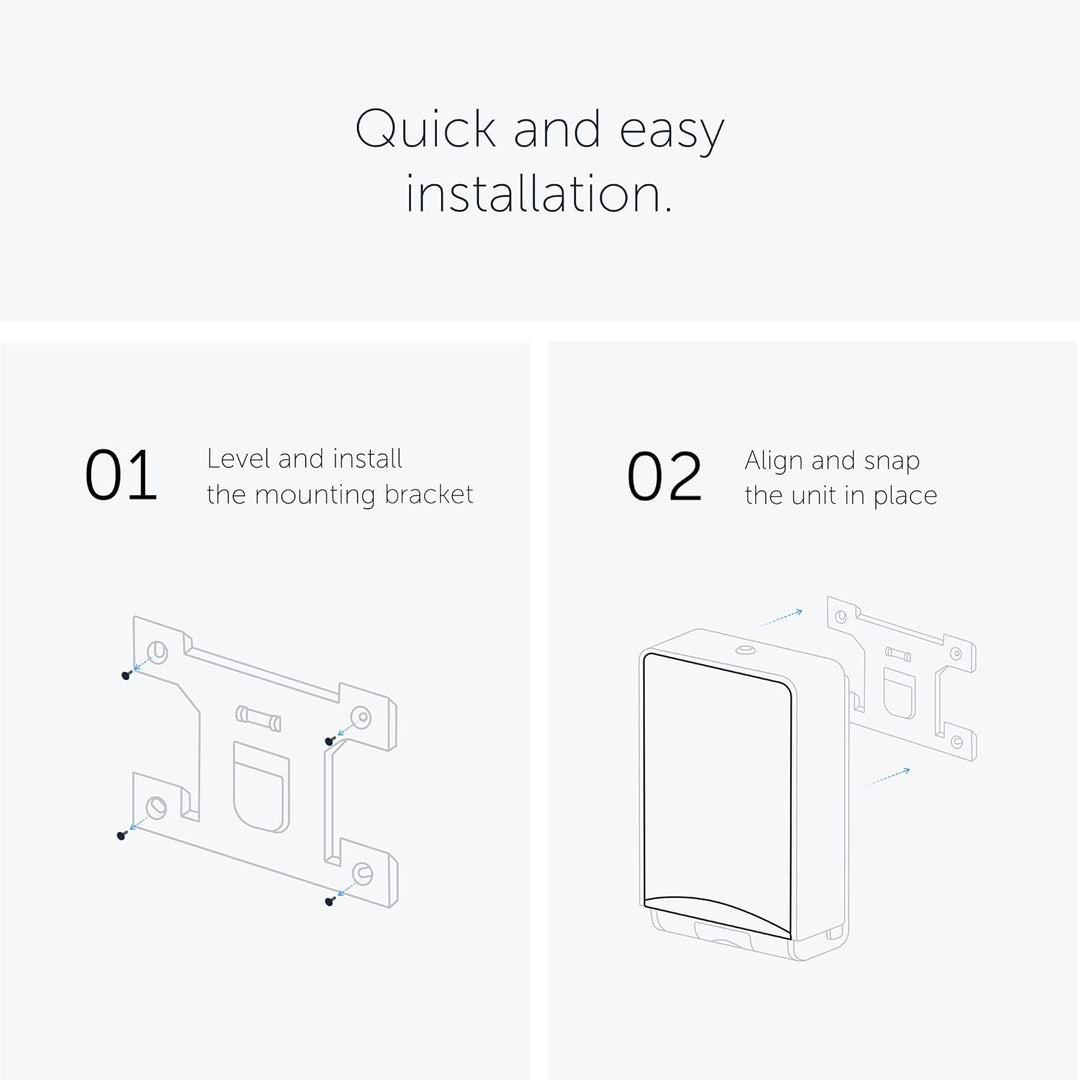 Quick and easy installation.

01 Level and install the mounting bracket

02 Align and snap the unit in place