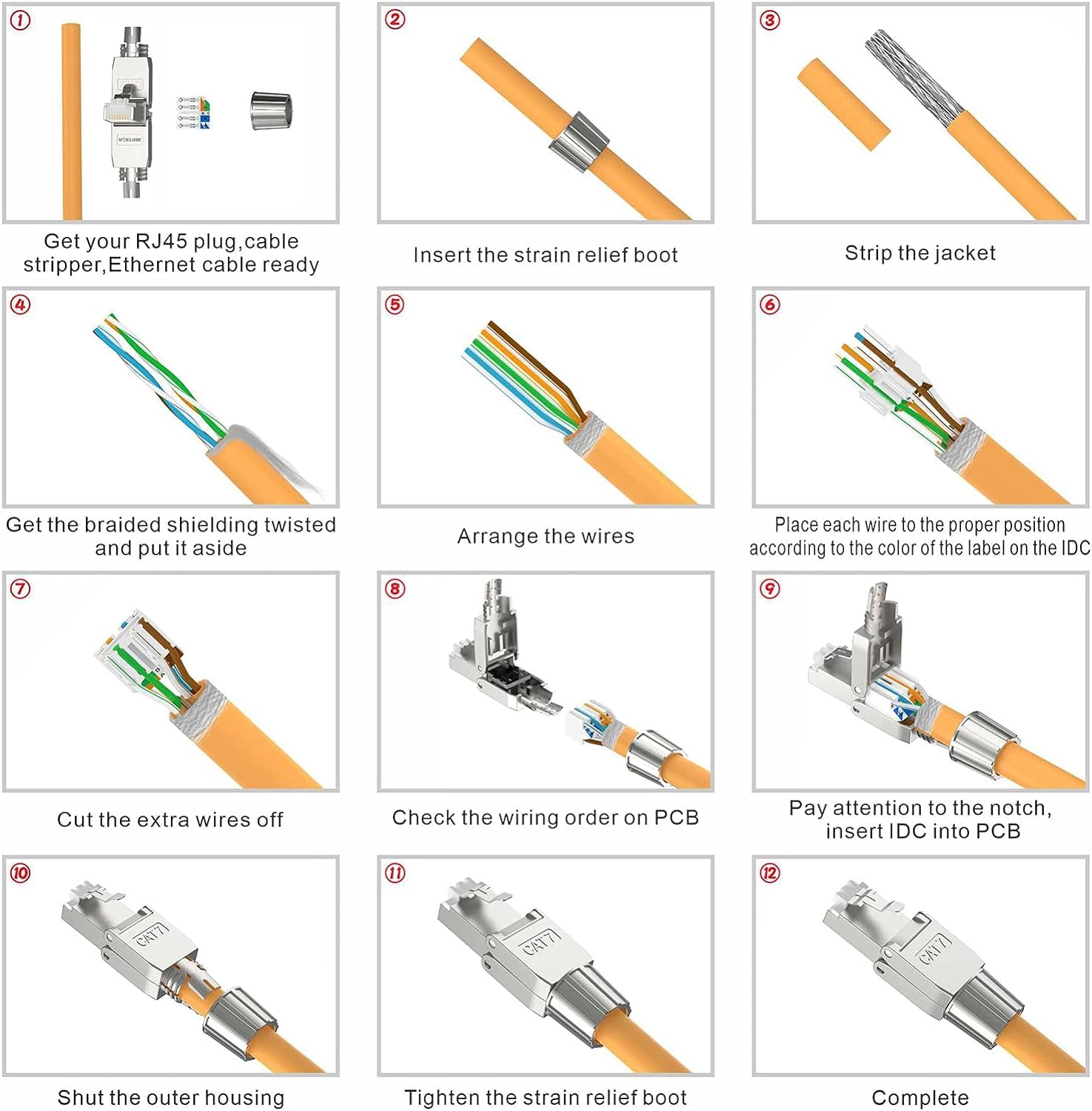 ①

VCELINK

Get your RJ45 plug,cable stripper,Ethernet cable ready

②

Insert the strain relief boot

③

Strip the jacket

④

Get the braided shielding twisted and put it aside

⑤

Arrange the wires

⑥

Place each wire to the proper position according to the color of the label on the IDC

⑦

Cut the extra wires off

⑧

Check the wiring order on PCB

⑨

Pay attention to the notch, insert IDC into PCB

⑩

CAT7

Shut the outer housing

⑪

CAT7

Tighten the strain relief boot

⑫

CAT7

Complete