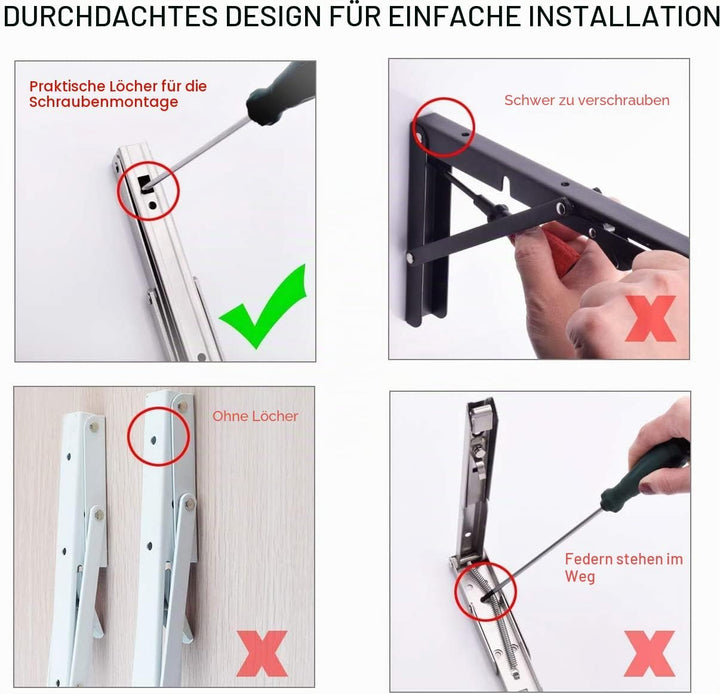 DURCHDACHTES DESIGN FÜR EINFACHE INSTALLATION

Praktische Löcher für die Schraubenmontage

Schwer zu verschrauben

Ohne Löcher

Federn stehen im Weg