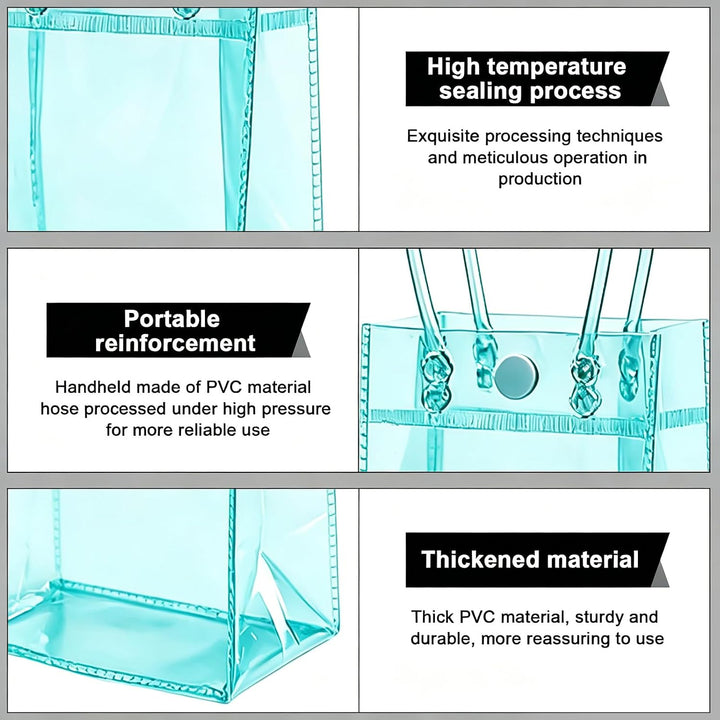 High temperature sealing process

Exquisite processing techniques and meticulous operation in production

Portable reinforcement

Handheld made of PVC material hose processed under high pressure for more reliable use

Thickened material

Thick PVC material, sturdy and durable, more reassuring to use