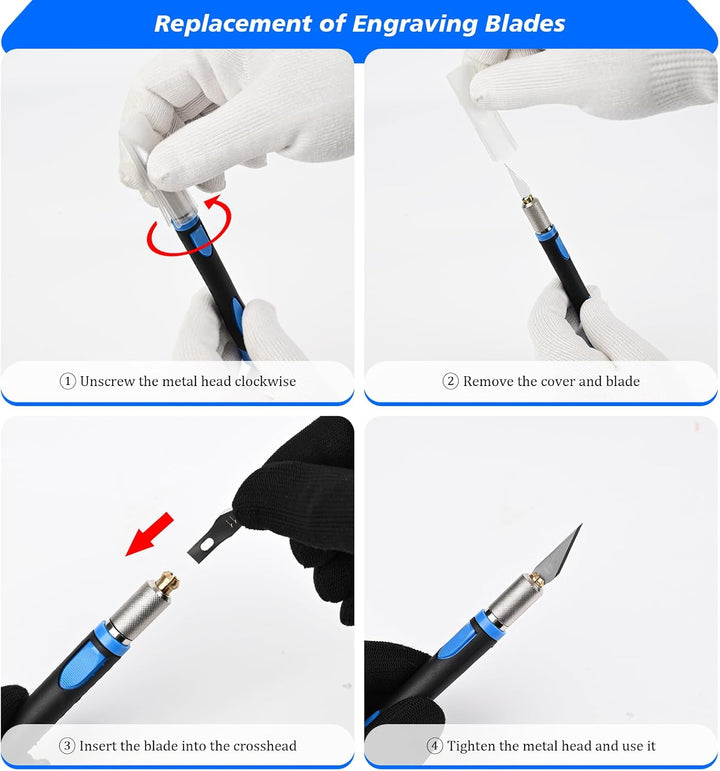 Replacement of Engraving Blades

① Unscrew the metal head clockwise

② Remove the cover and blade

③ Insert the blade into the crosshead

④ Tighten the metal head and use it