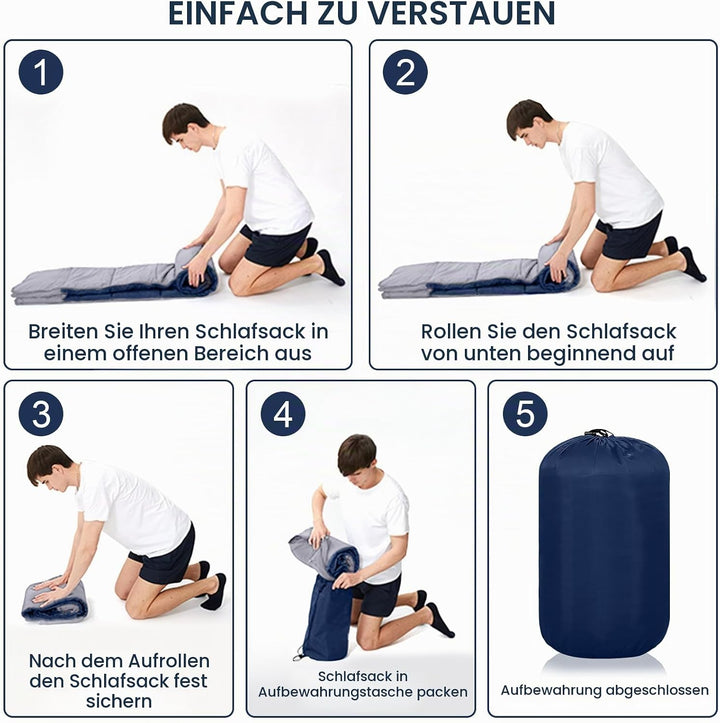 EINFACH ZU VERSTAUEN

1

Breiten Sie Ihren Schlafsack in einem offenen Bereich aus

2

Rollen Sie den Schlafsack von unten beginnend auf

3

Nach dem Aufrollen den Schlafsack fest sichern

4

Schlafsack in Aufbewahrungstasche packen

5

Aufbewahrung abgeschlossen