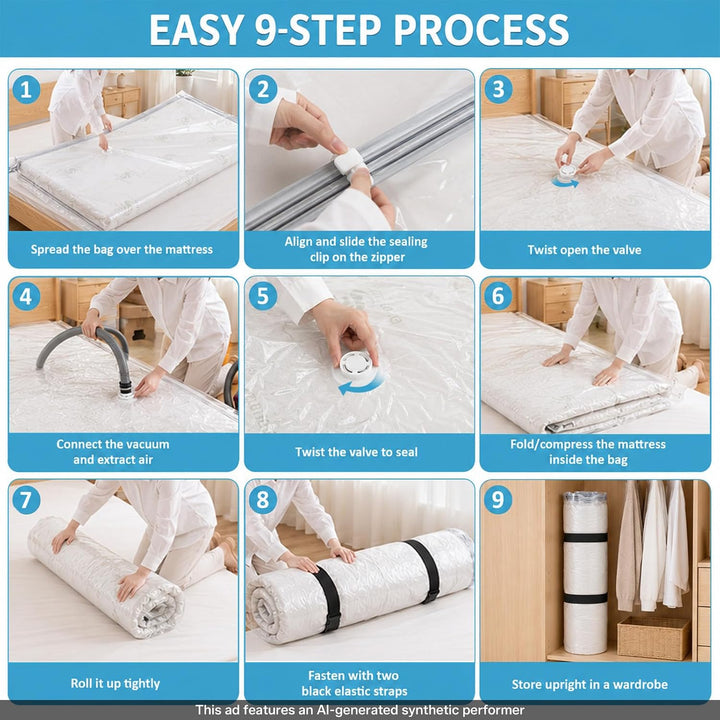 EASY 9-STEP PROCESS

1

Spread the bag over the mattress

2

Align and slide the sealing clip on the zipper

3

Twist open the valve

4

Connect the vacuum and extract air

5

Twist the valve to seal

6

Fold/compress the mattress inside the bag

7

Roll it up tightly

8

Fasten with two black elastic straps

9

Store upright in a wardrobe

This ad features an AI-generated synthetic performer