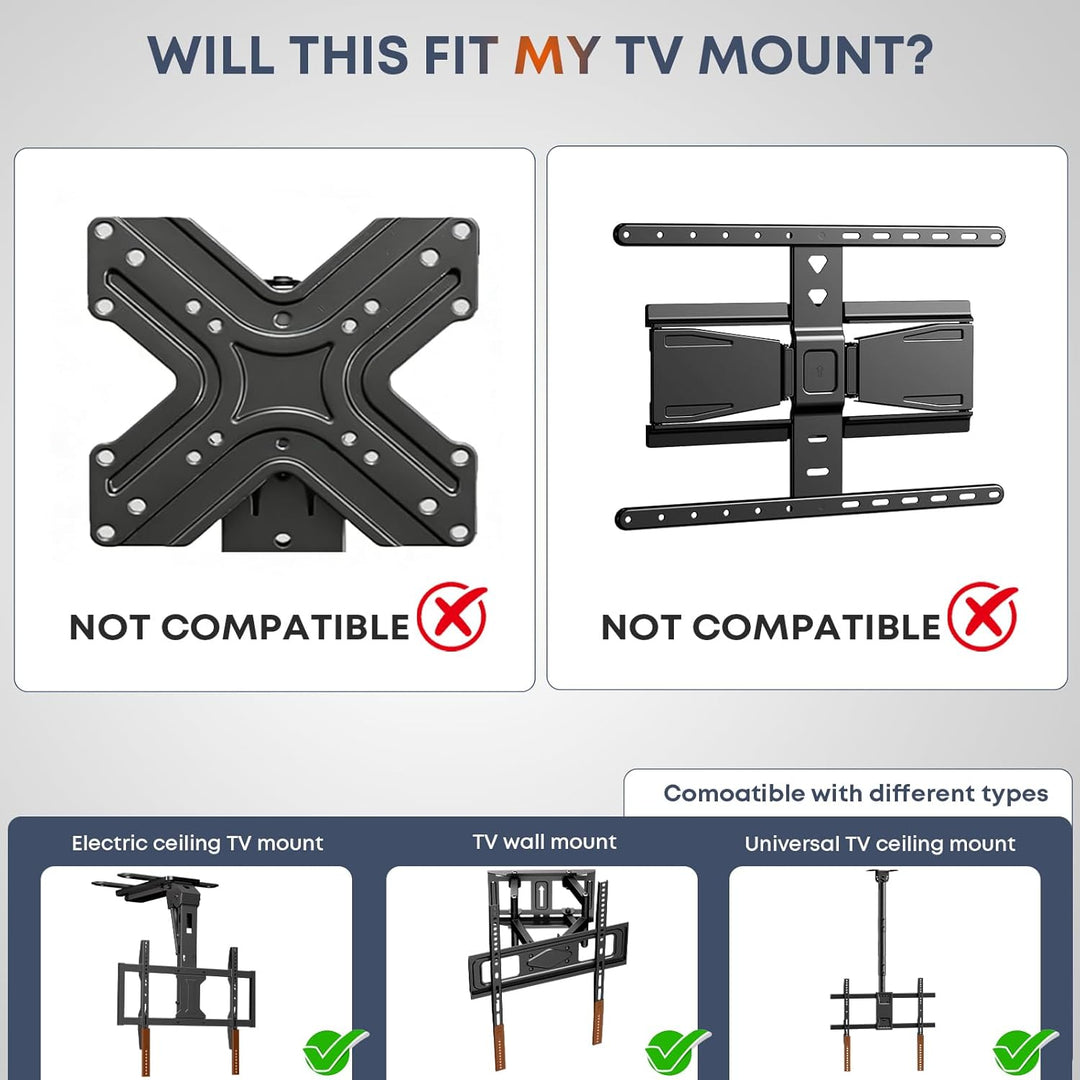 WILL THIS FIT MY TV MOUNT?

NOT COMPATIBLE

NOT COMPATIBLE

Comoatible with different types

Electric ceiling TV mount

TV wall mount

Universal TV ceiling mount